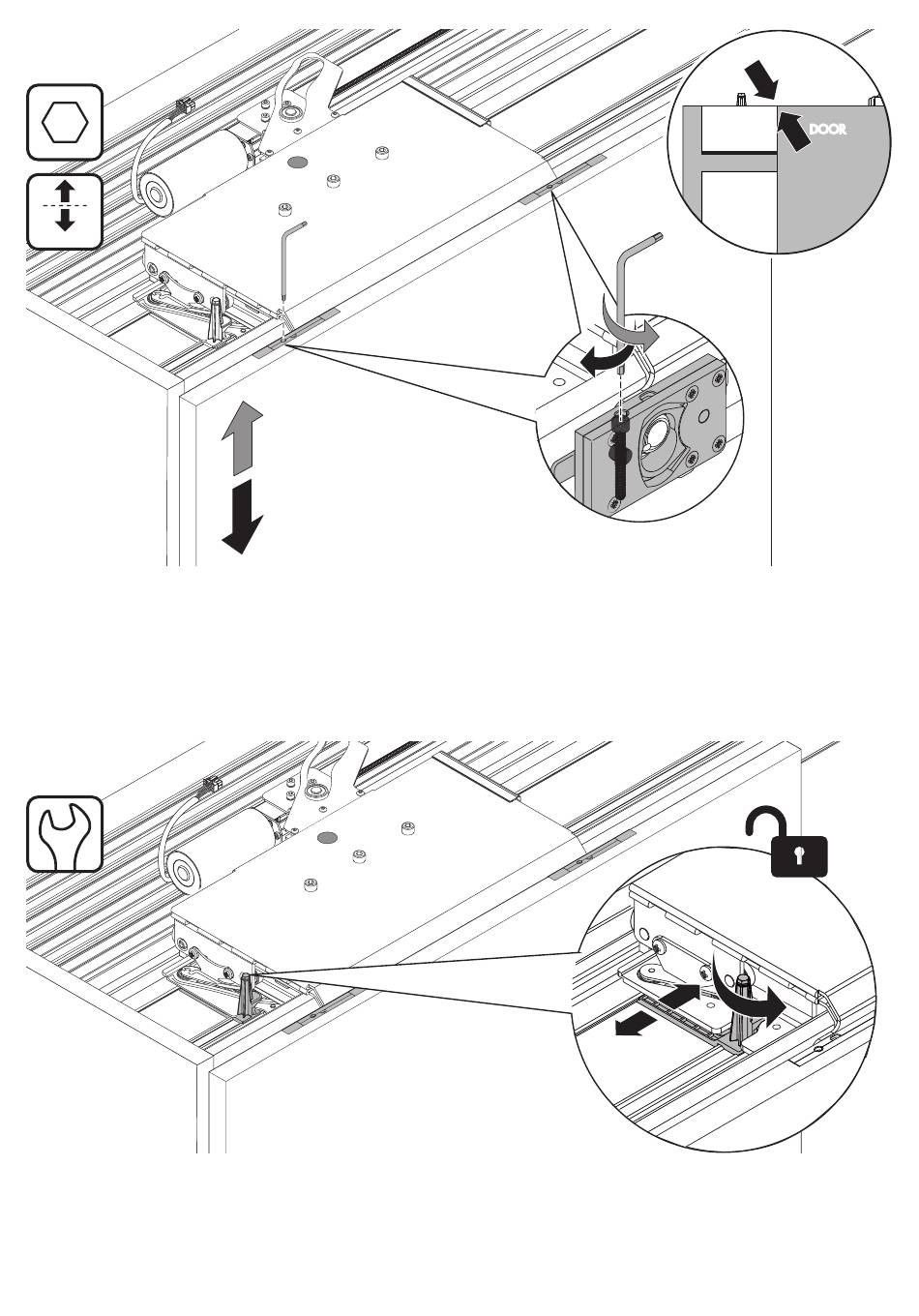 DOOR