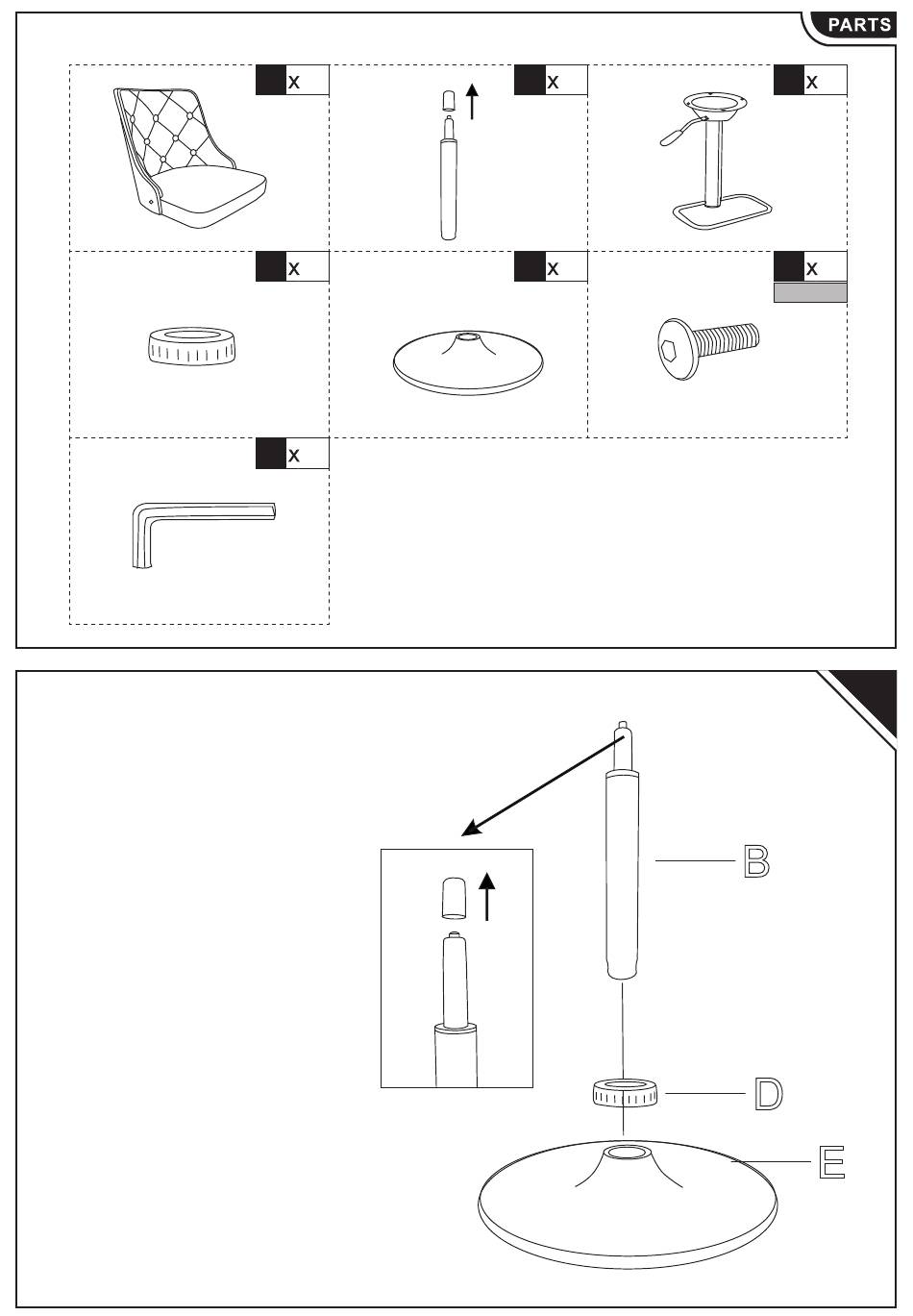 PARTS

x

x

x

x

x

x

x

B

D

E