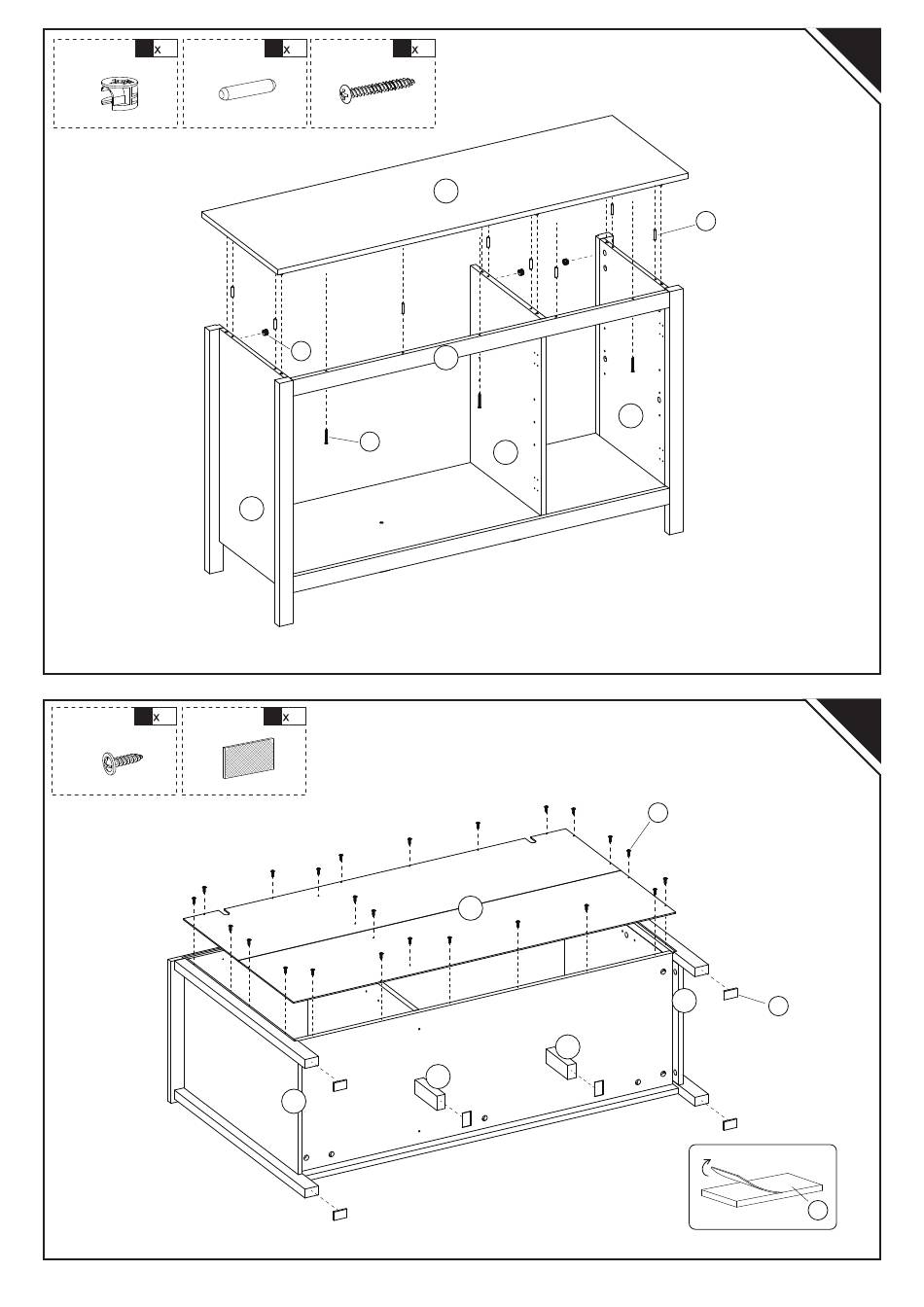 x x x

x x