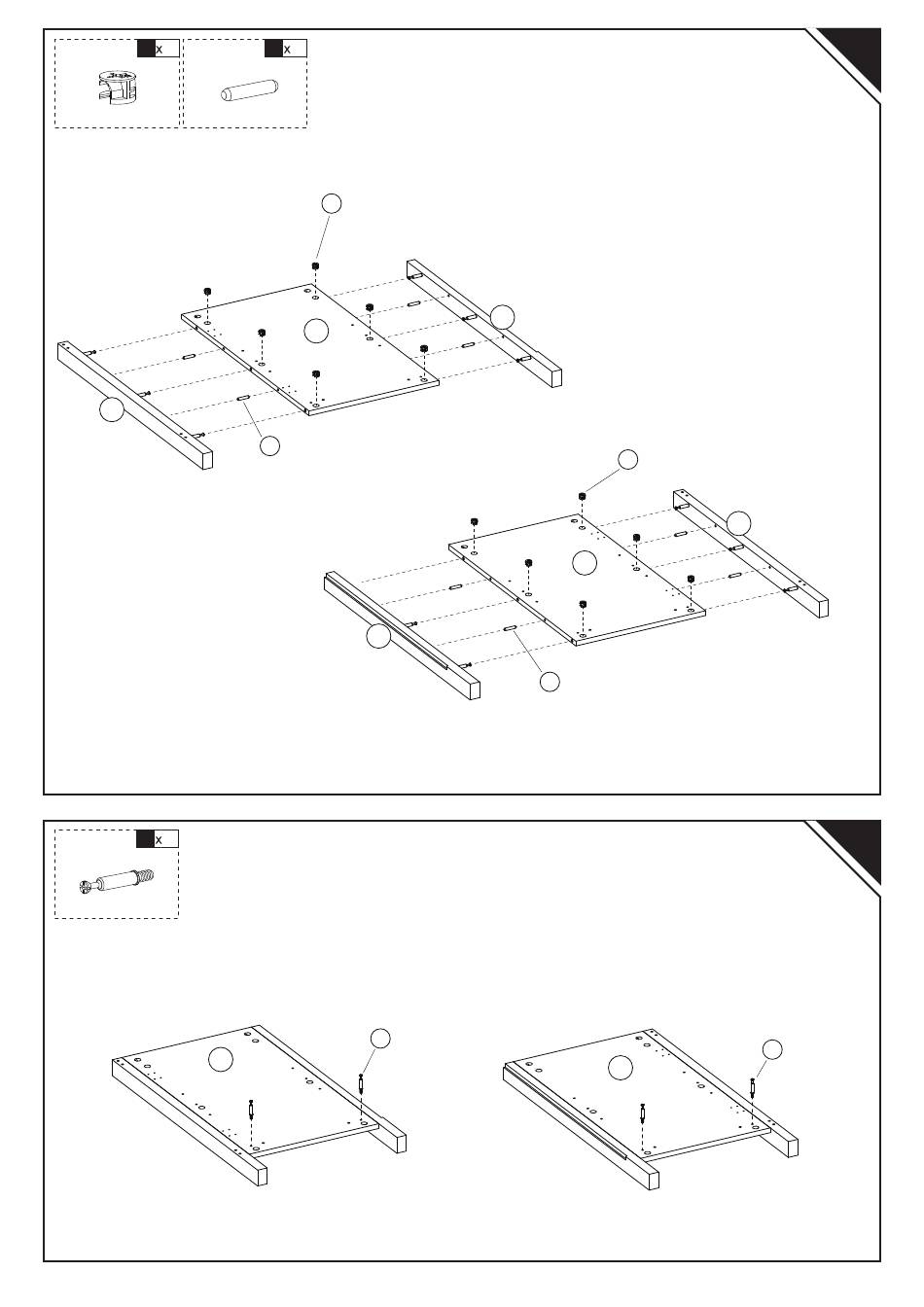 x x

x