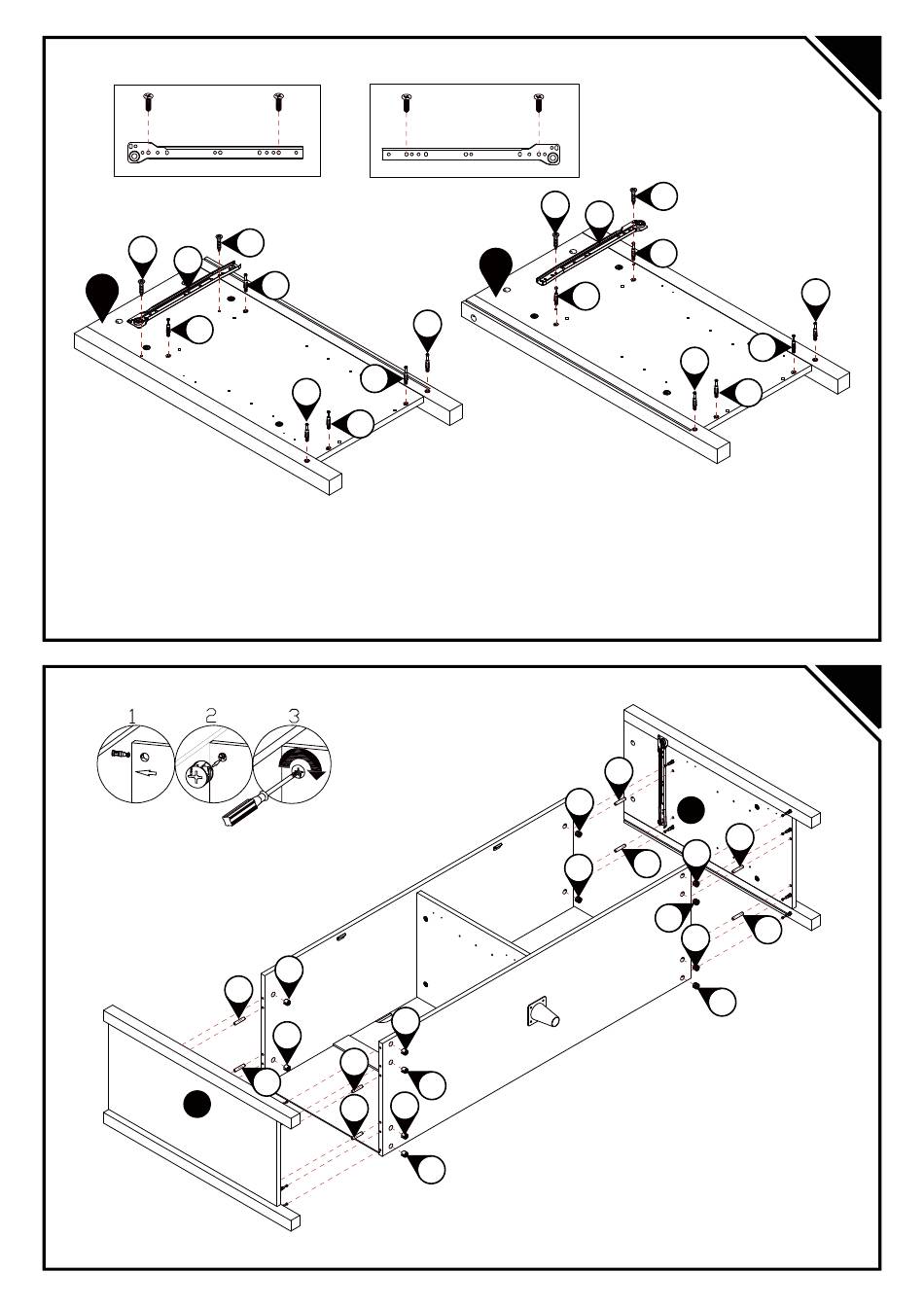 1 2 3