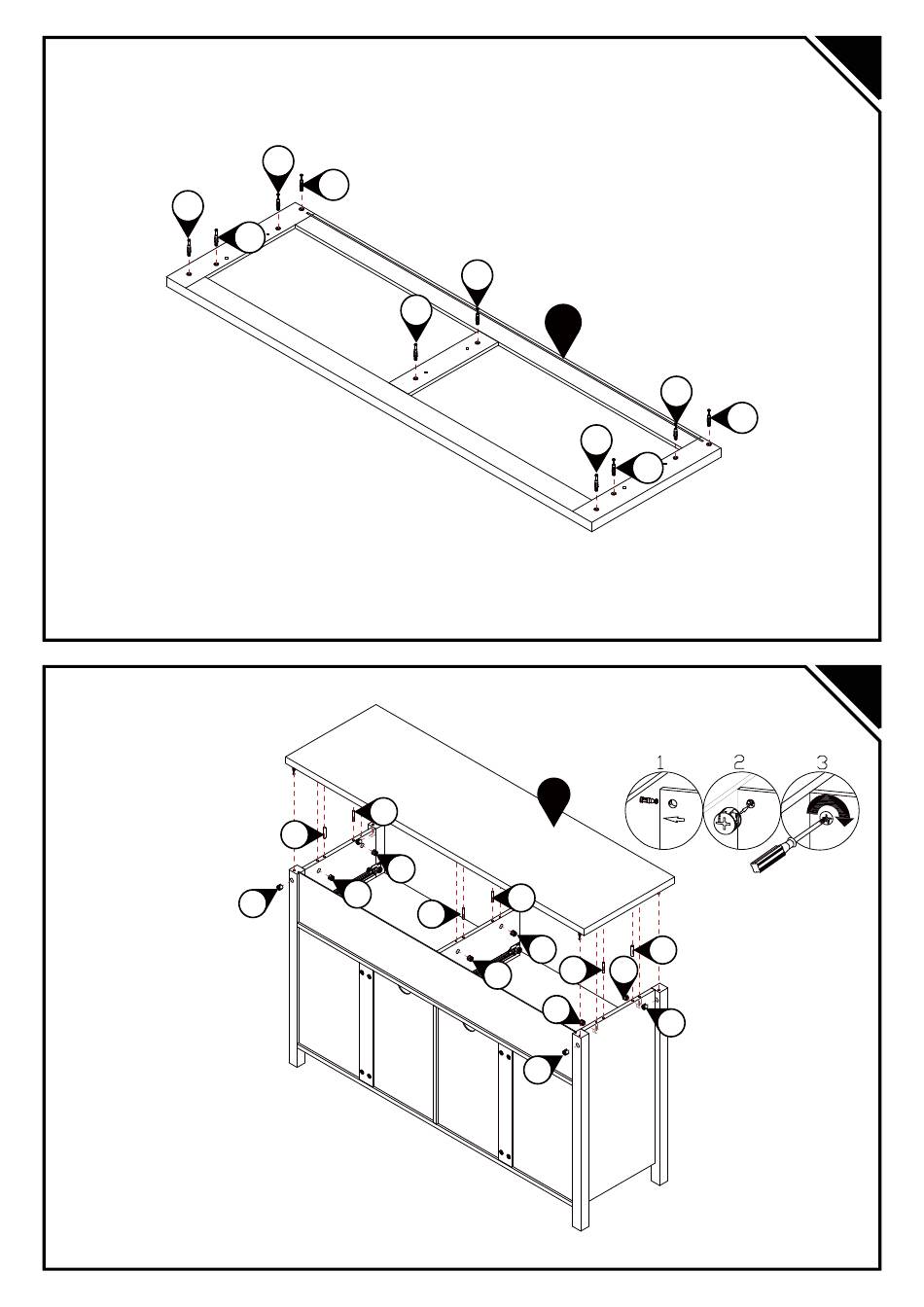 1

2

3