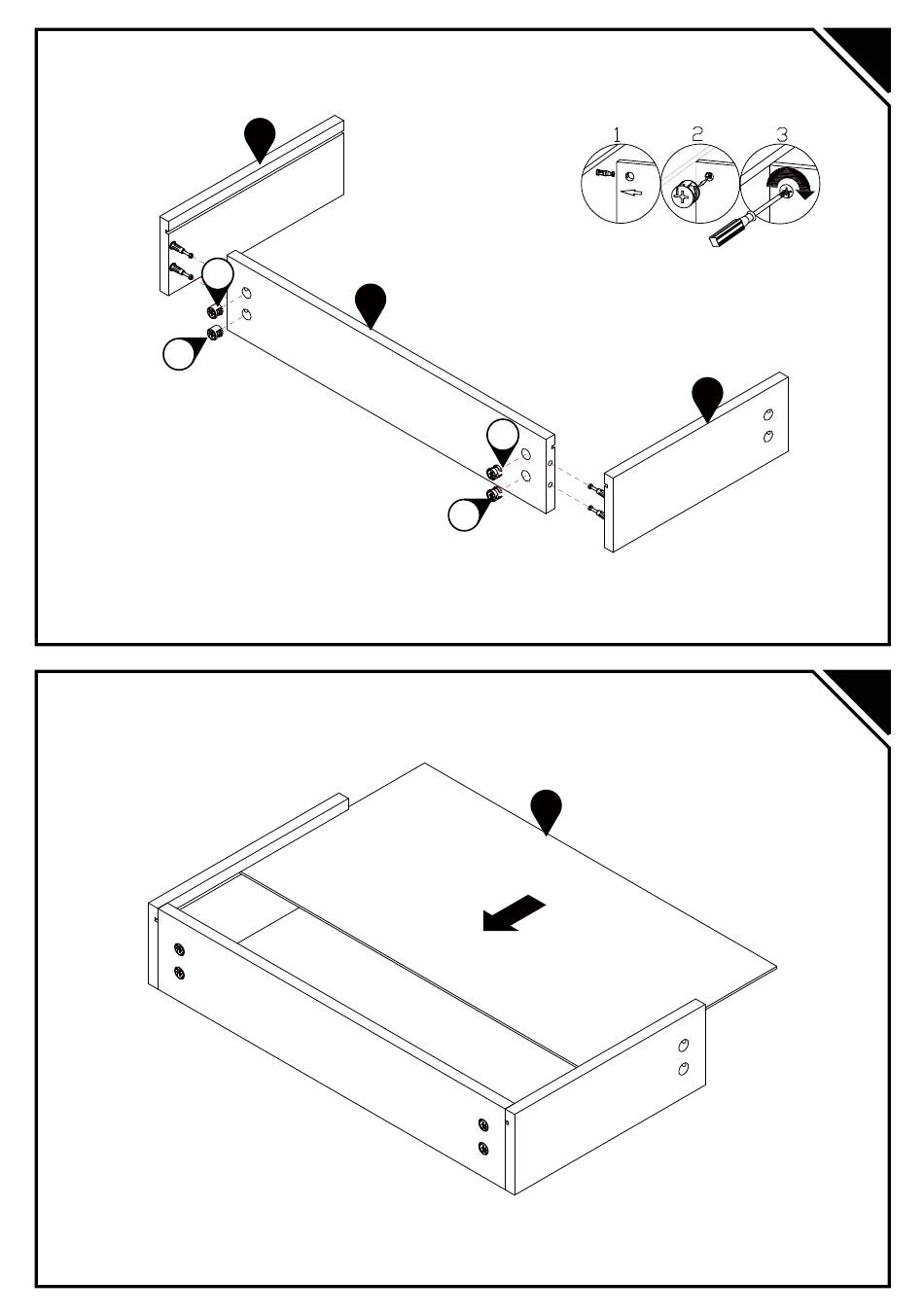 1 2 3