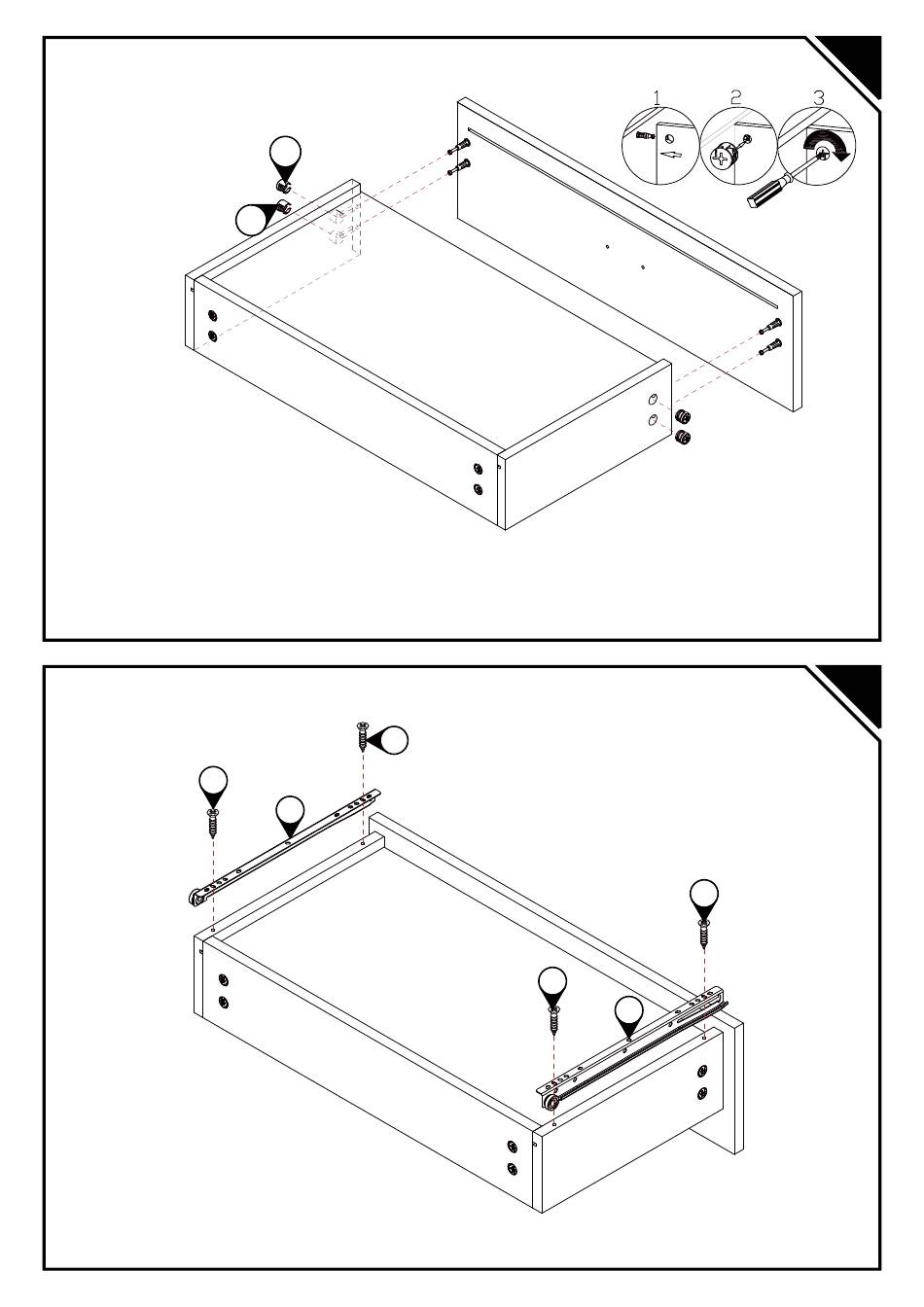 1 2 3