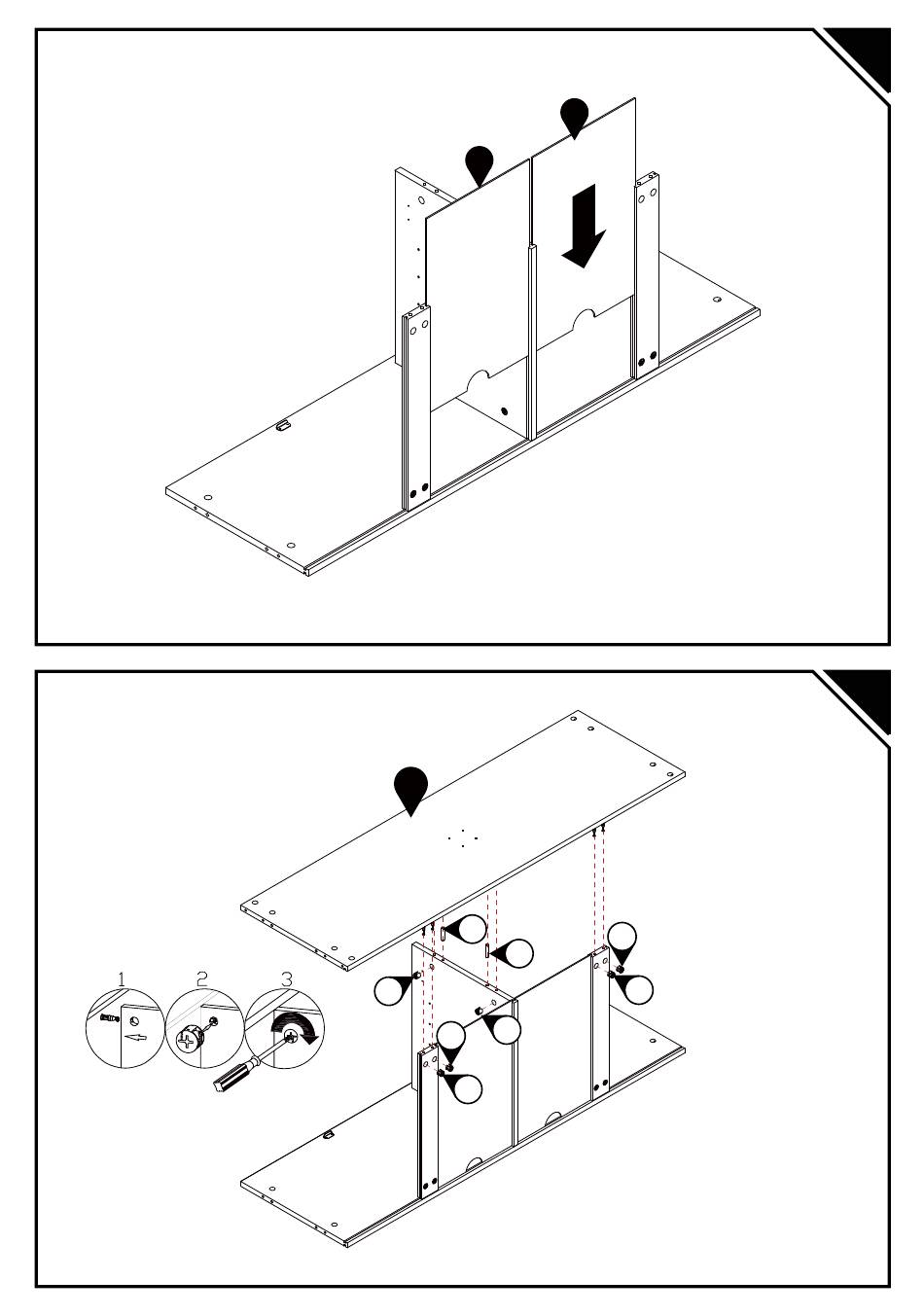 1

2

3