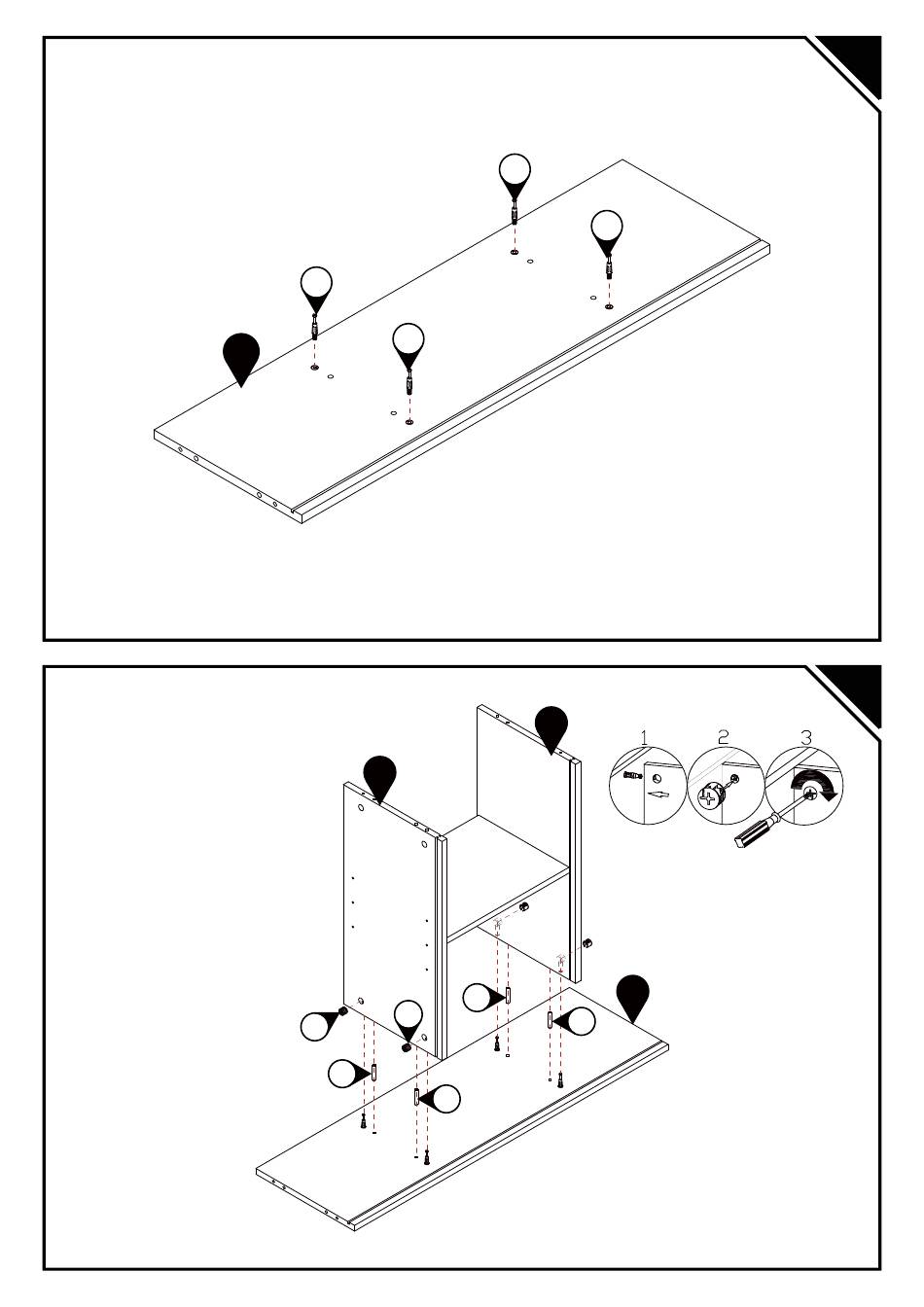 1

2

3