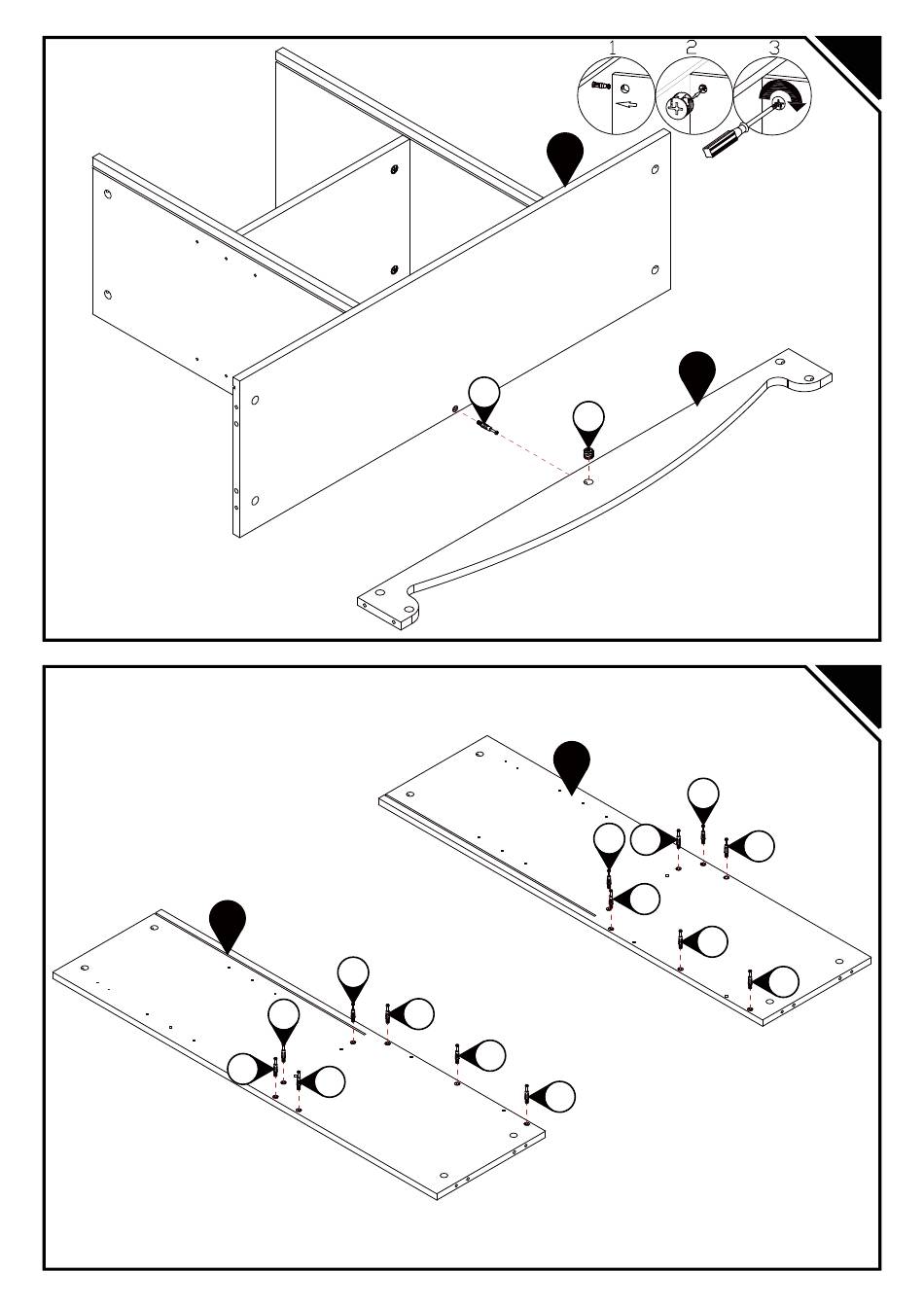 1 2 3