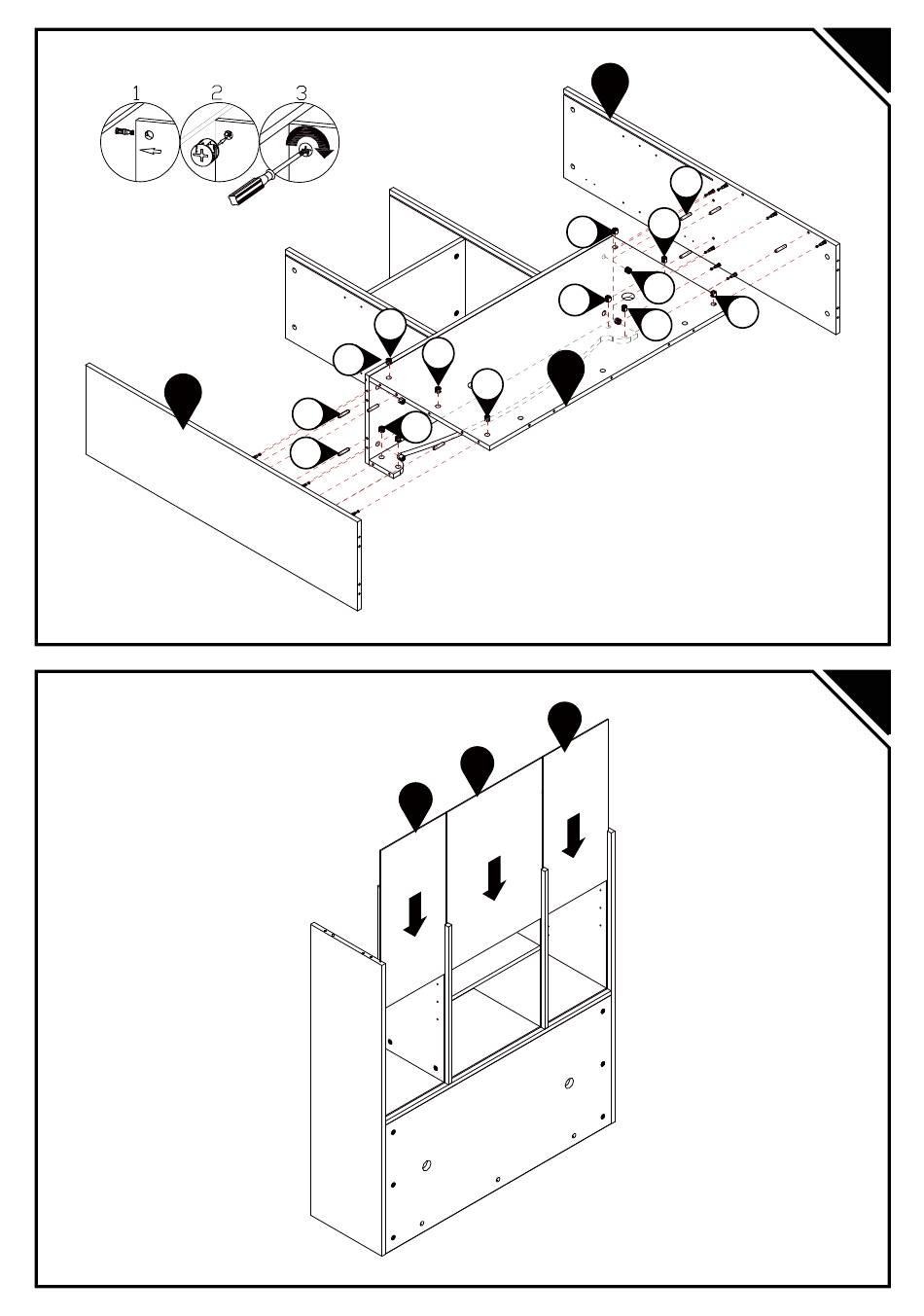 1 2 3