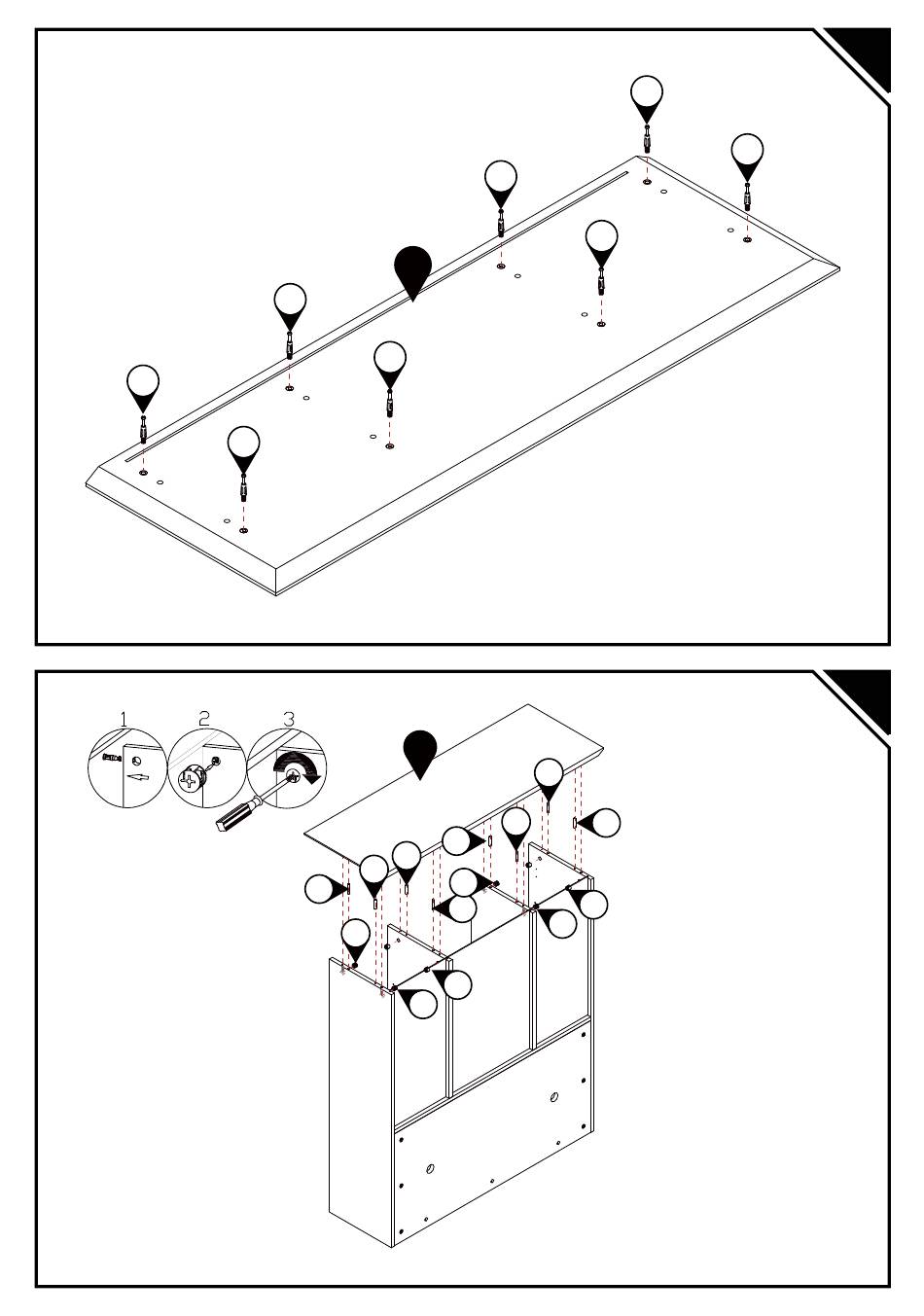 1 2 3