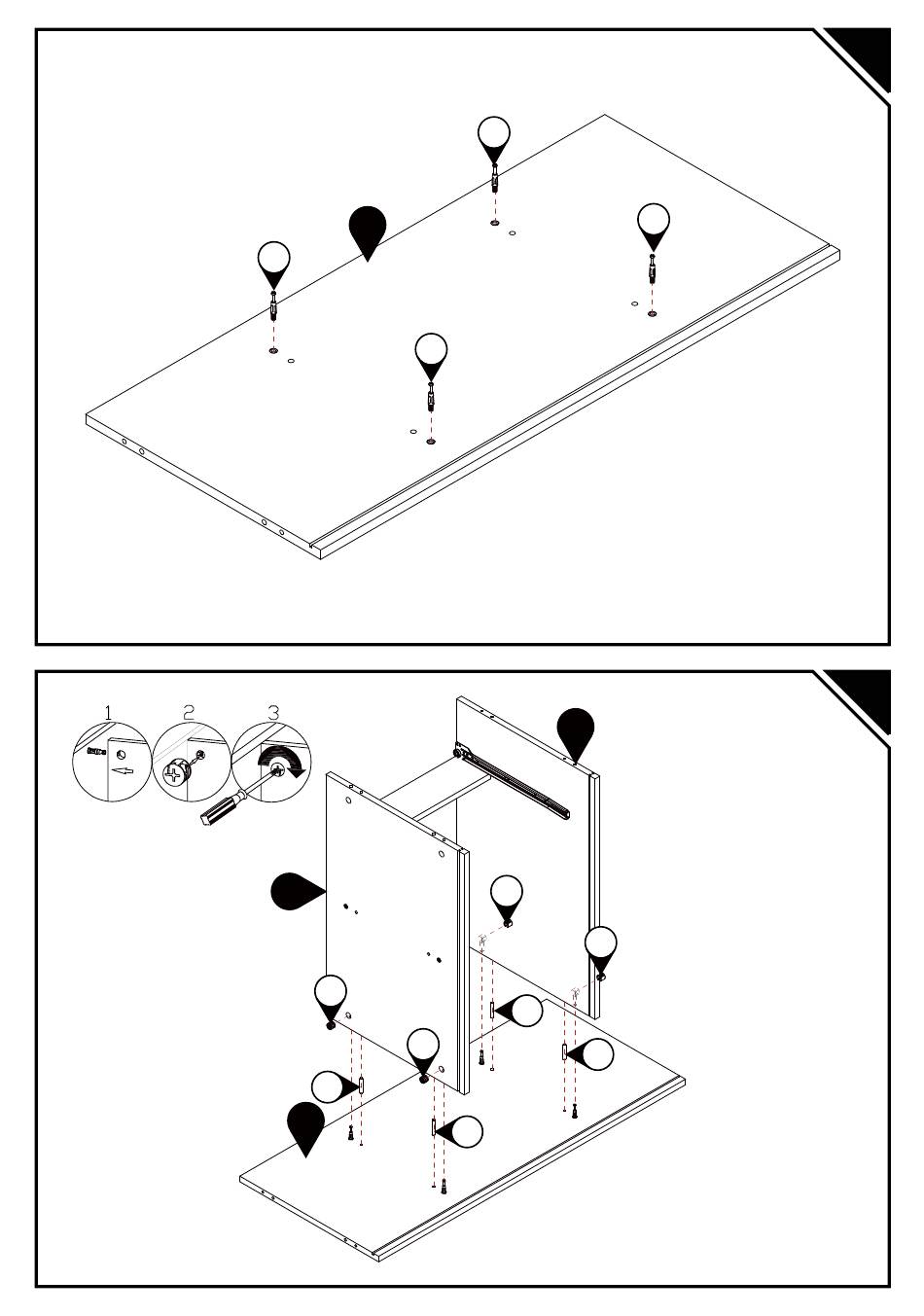 1 2 3