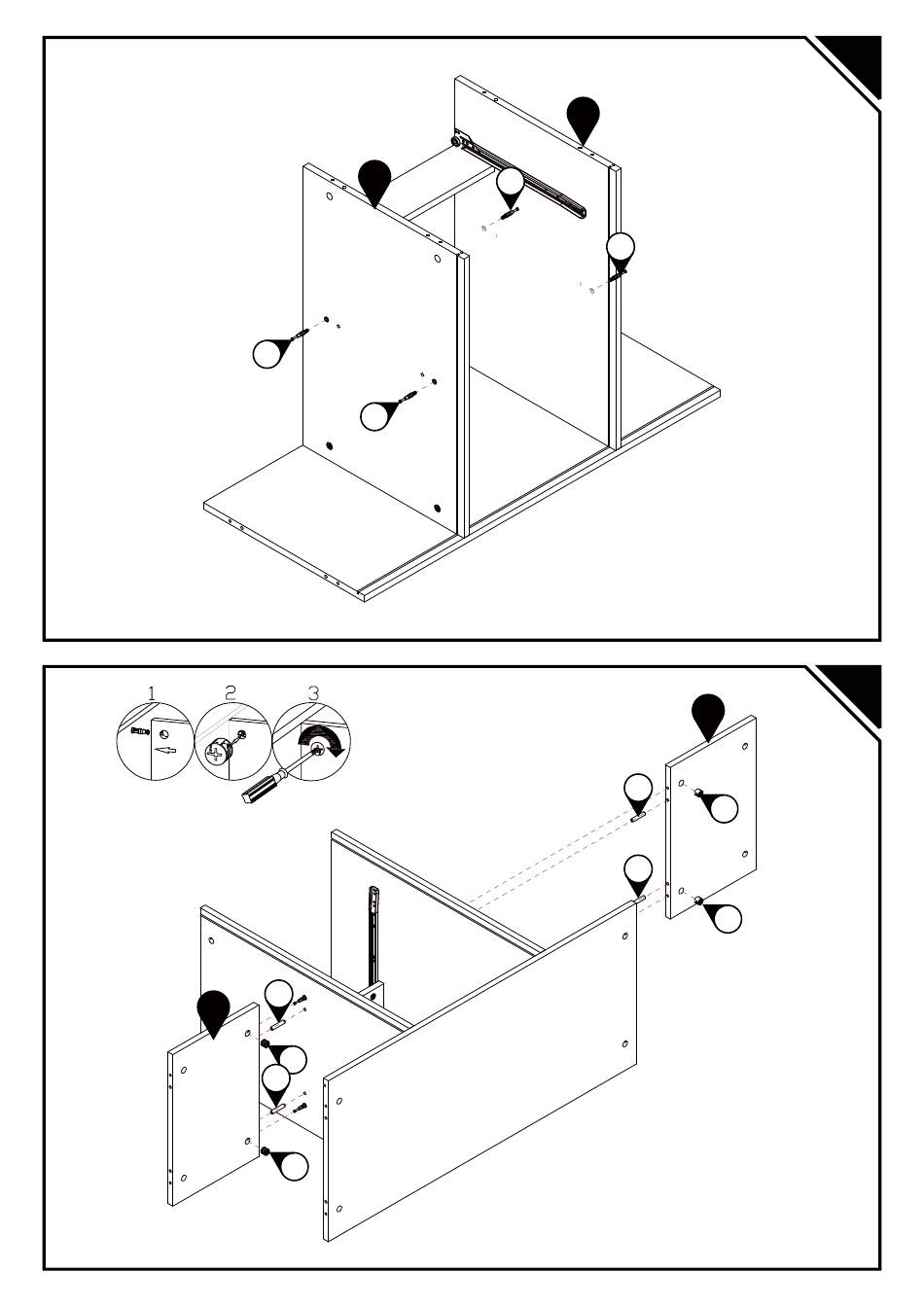 1 2 3