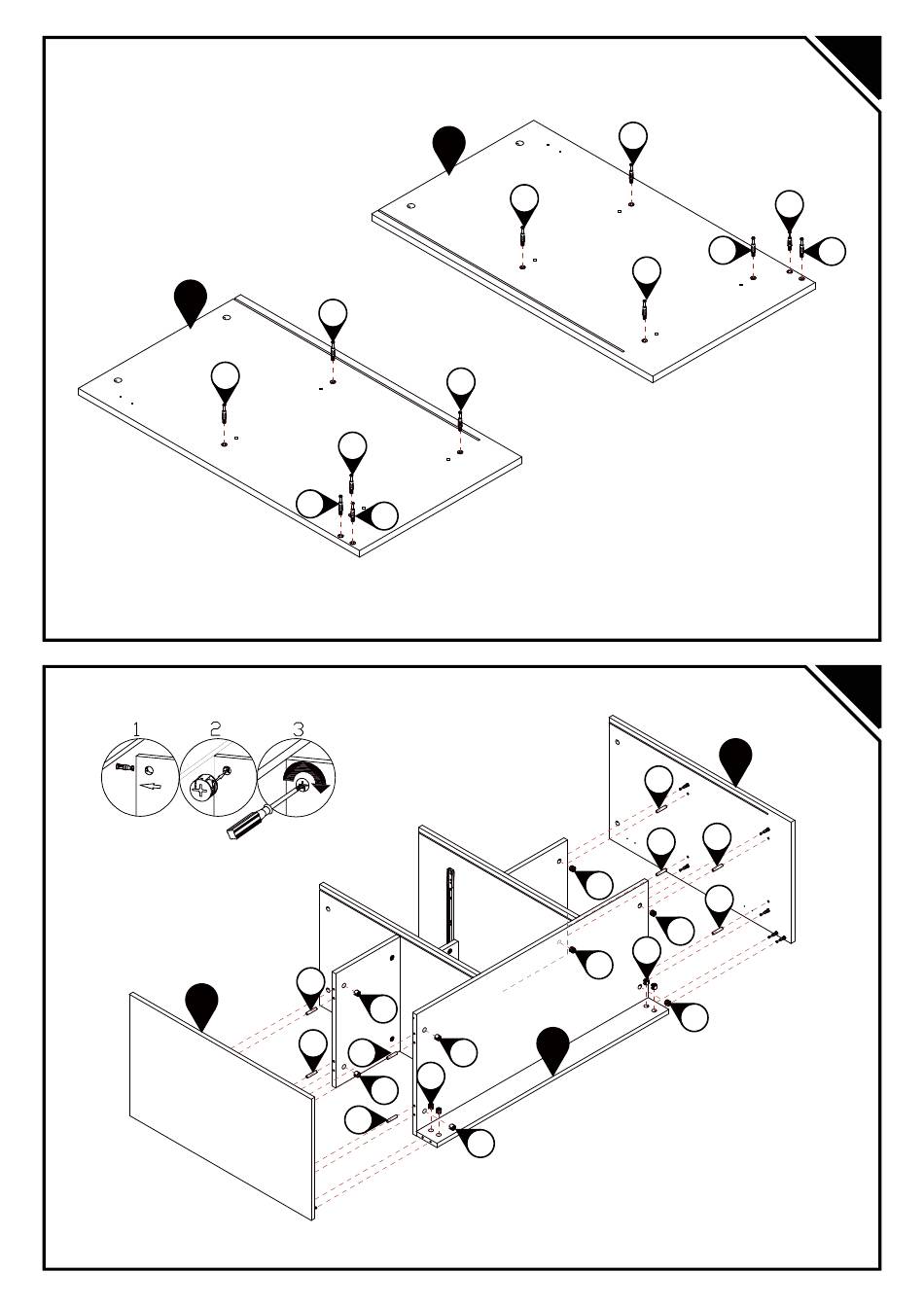 1 2 3