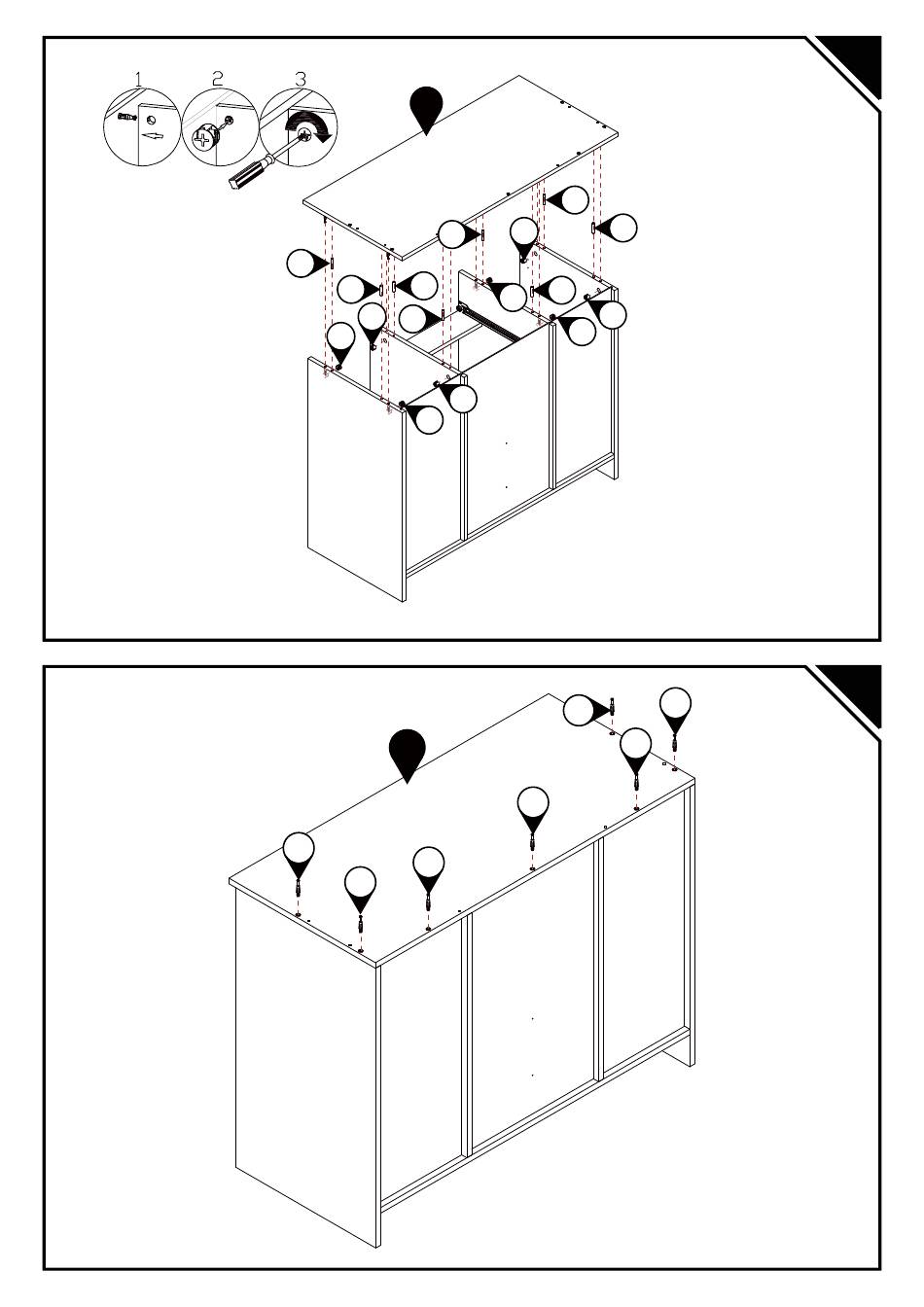 1 2 3