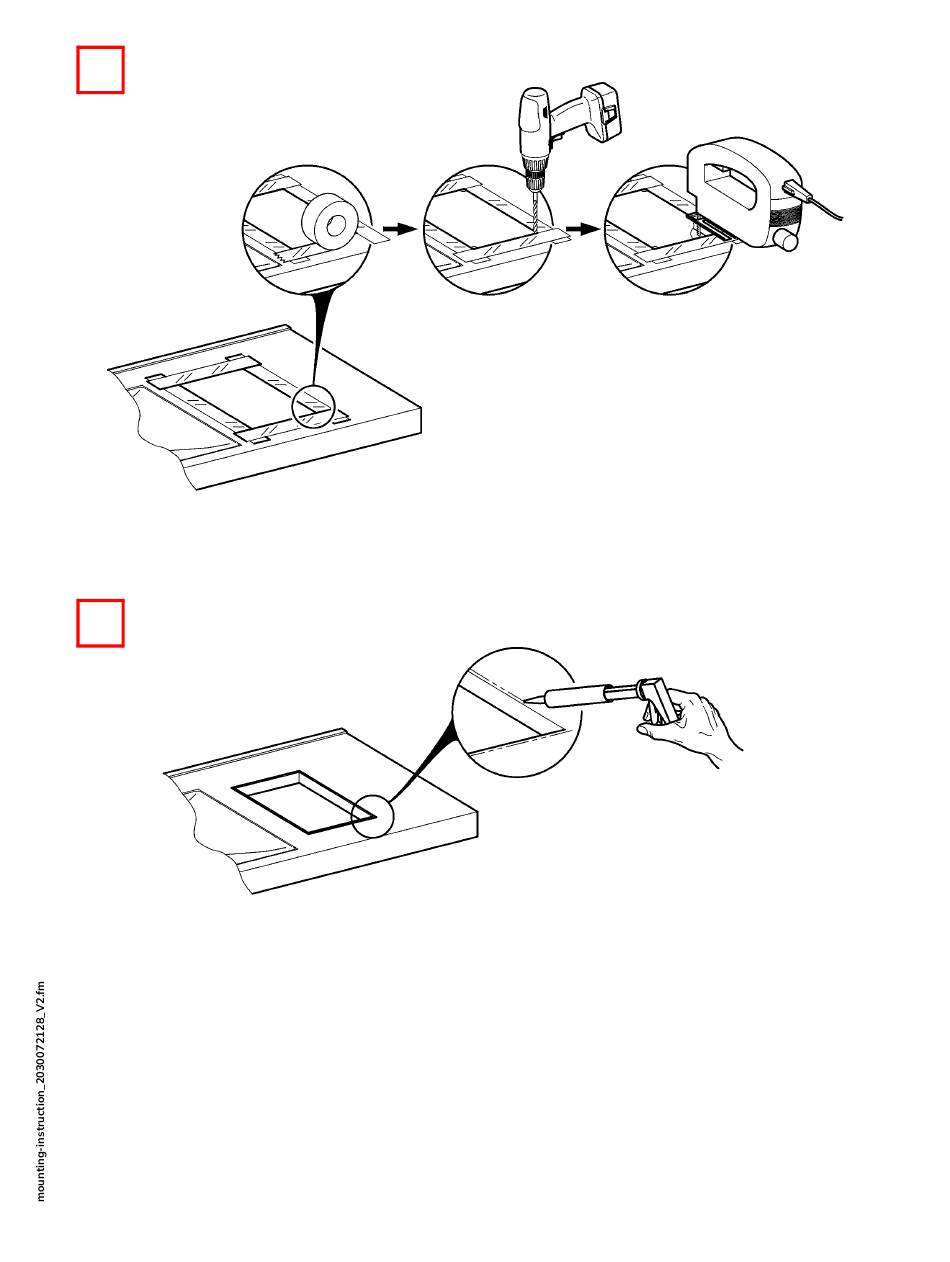 mounting-instruction_2030072128_V2.fm