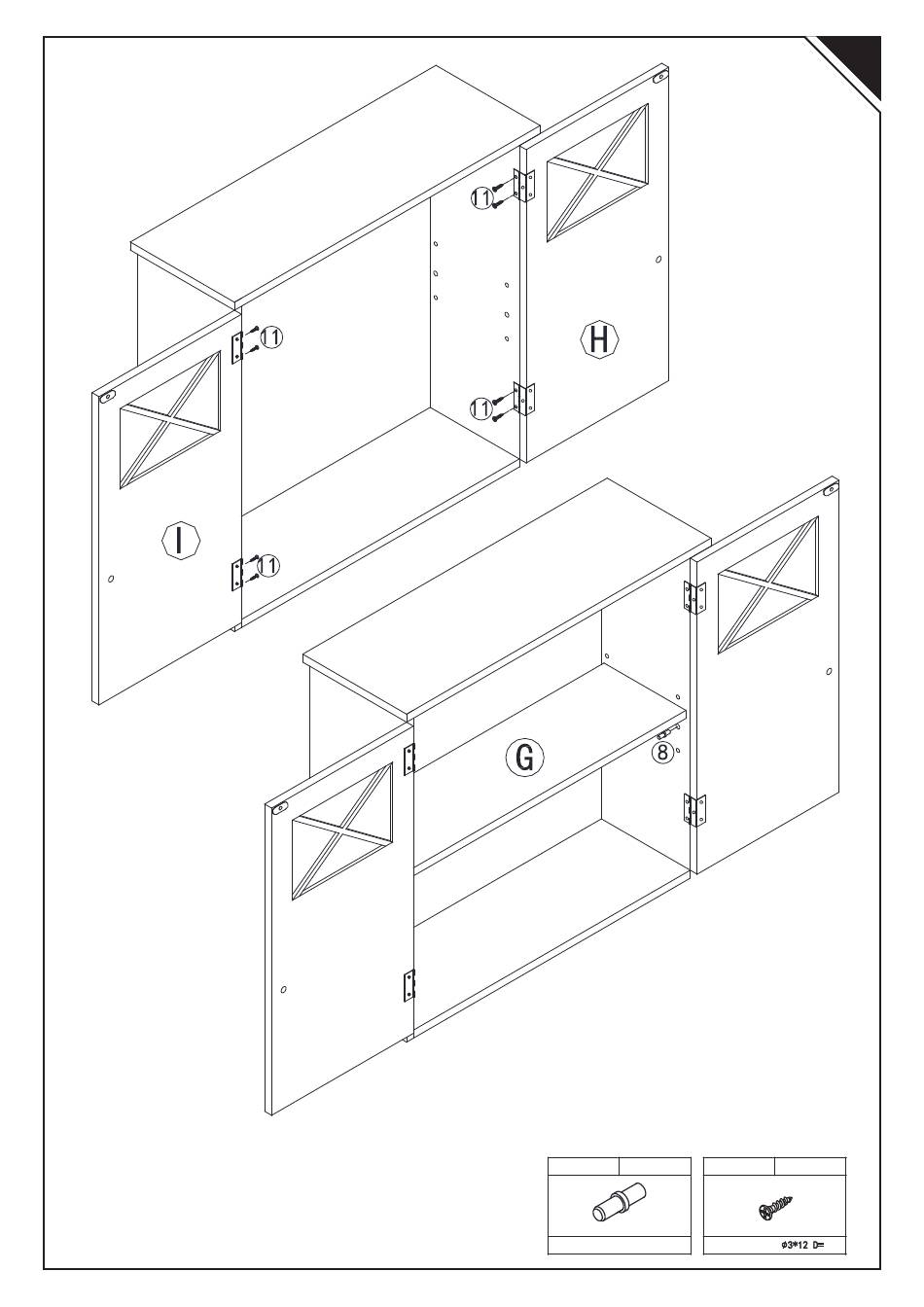 11

11

H

11

I

11

G

8

ø3*12