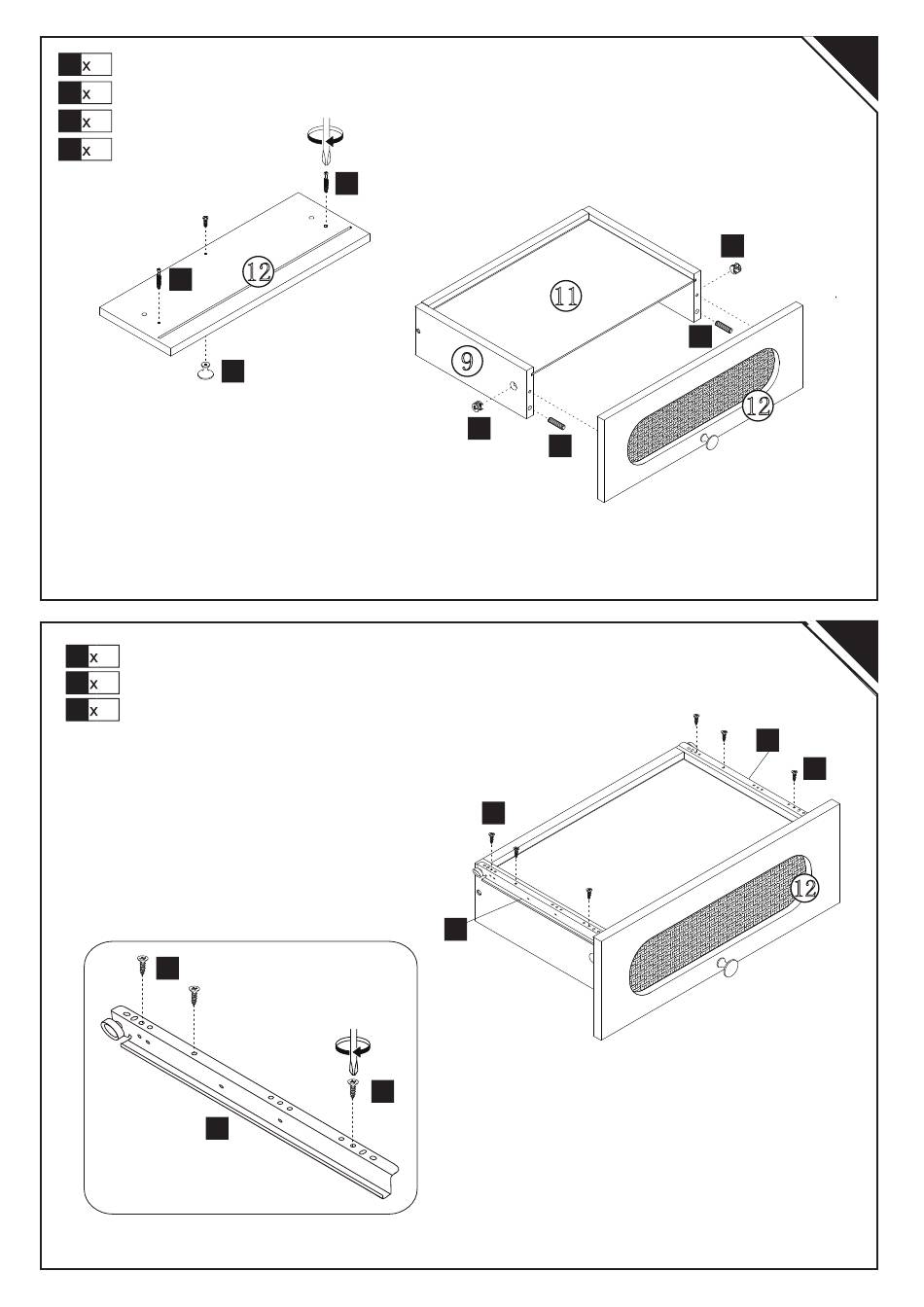 x
x
x
x

12

11

9

12

x
x
x

12