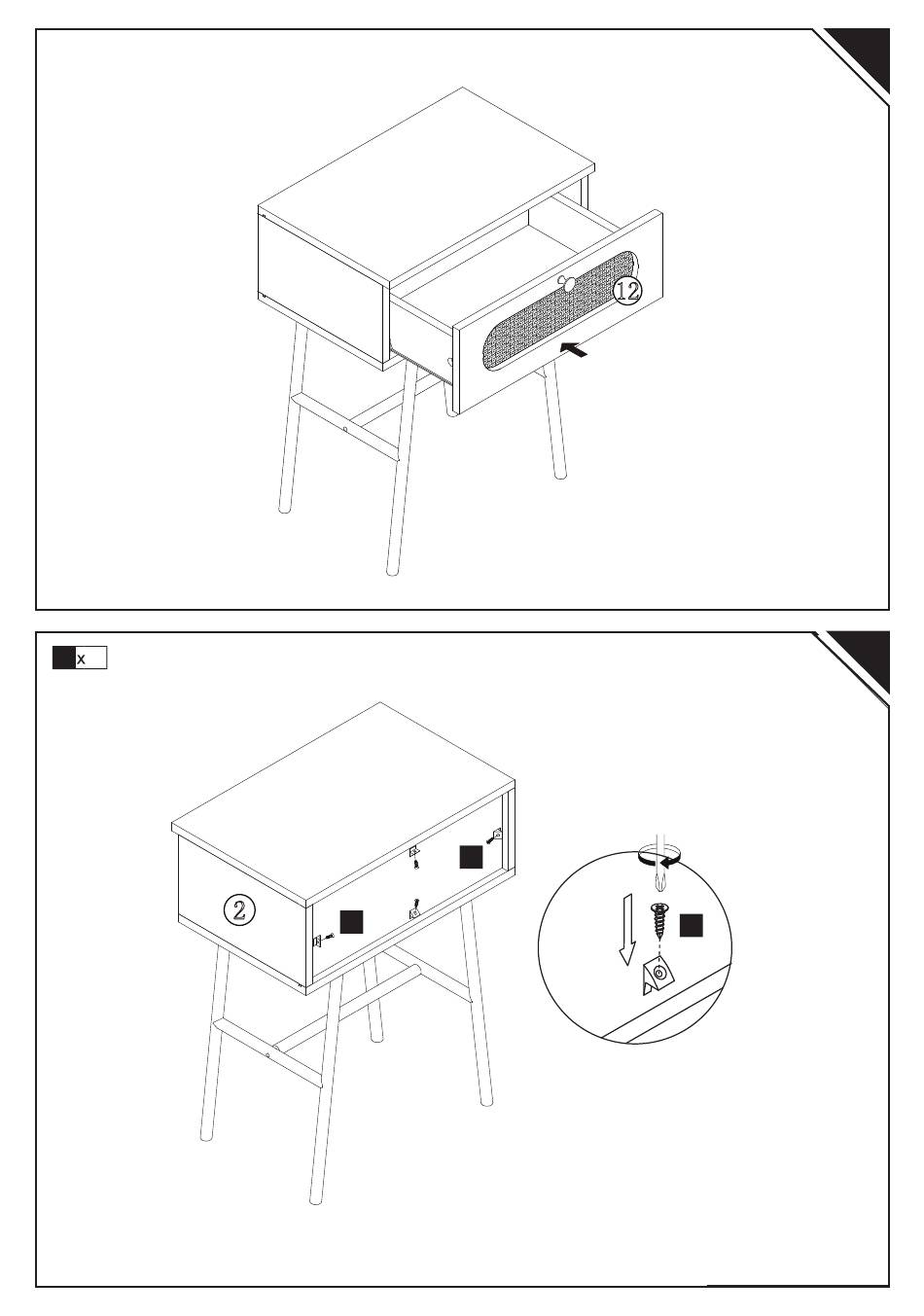 ⑫

x

②