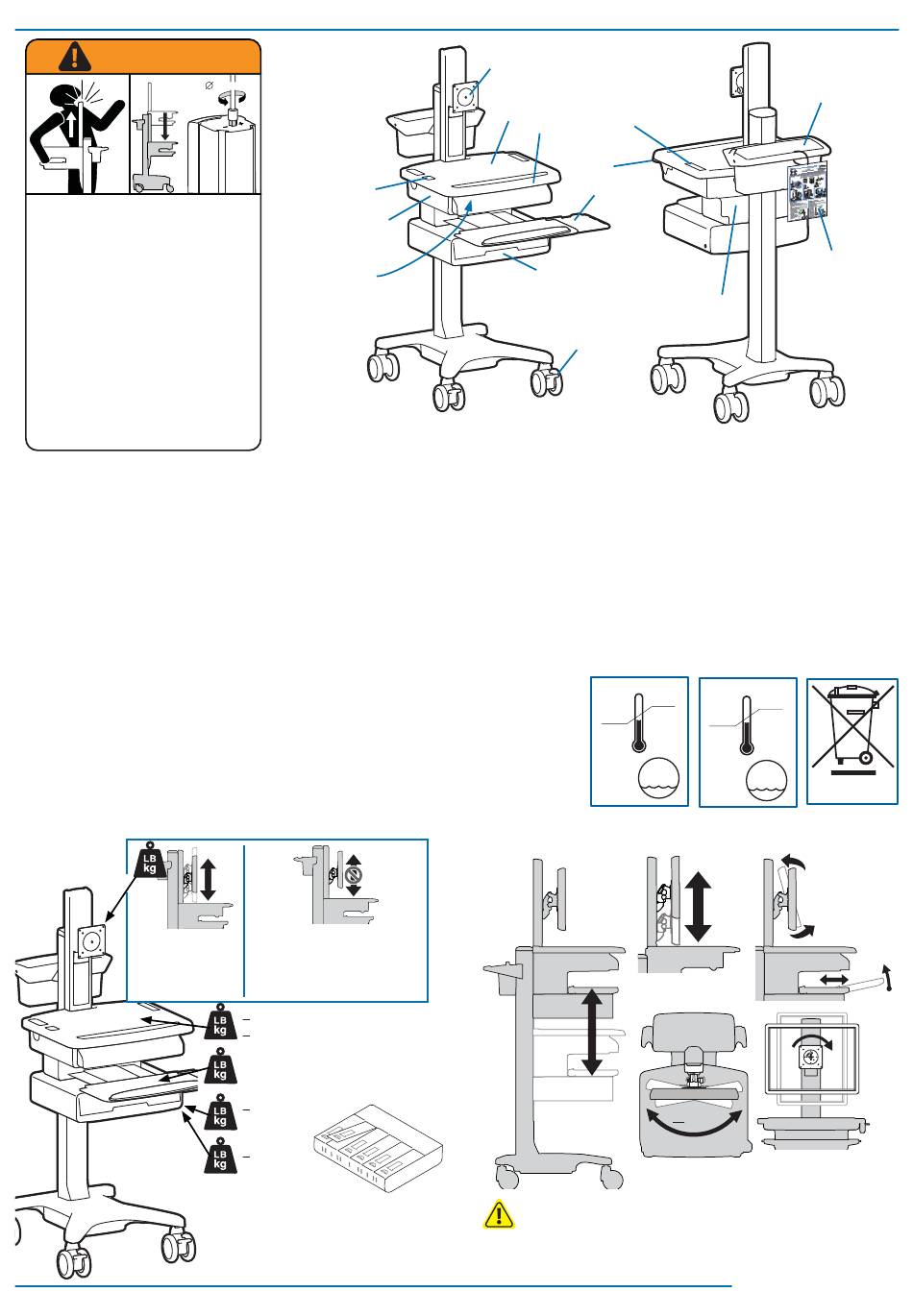 LB
kg

LB
kg

LB
kg

LB
kg

LB
kg