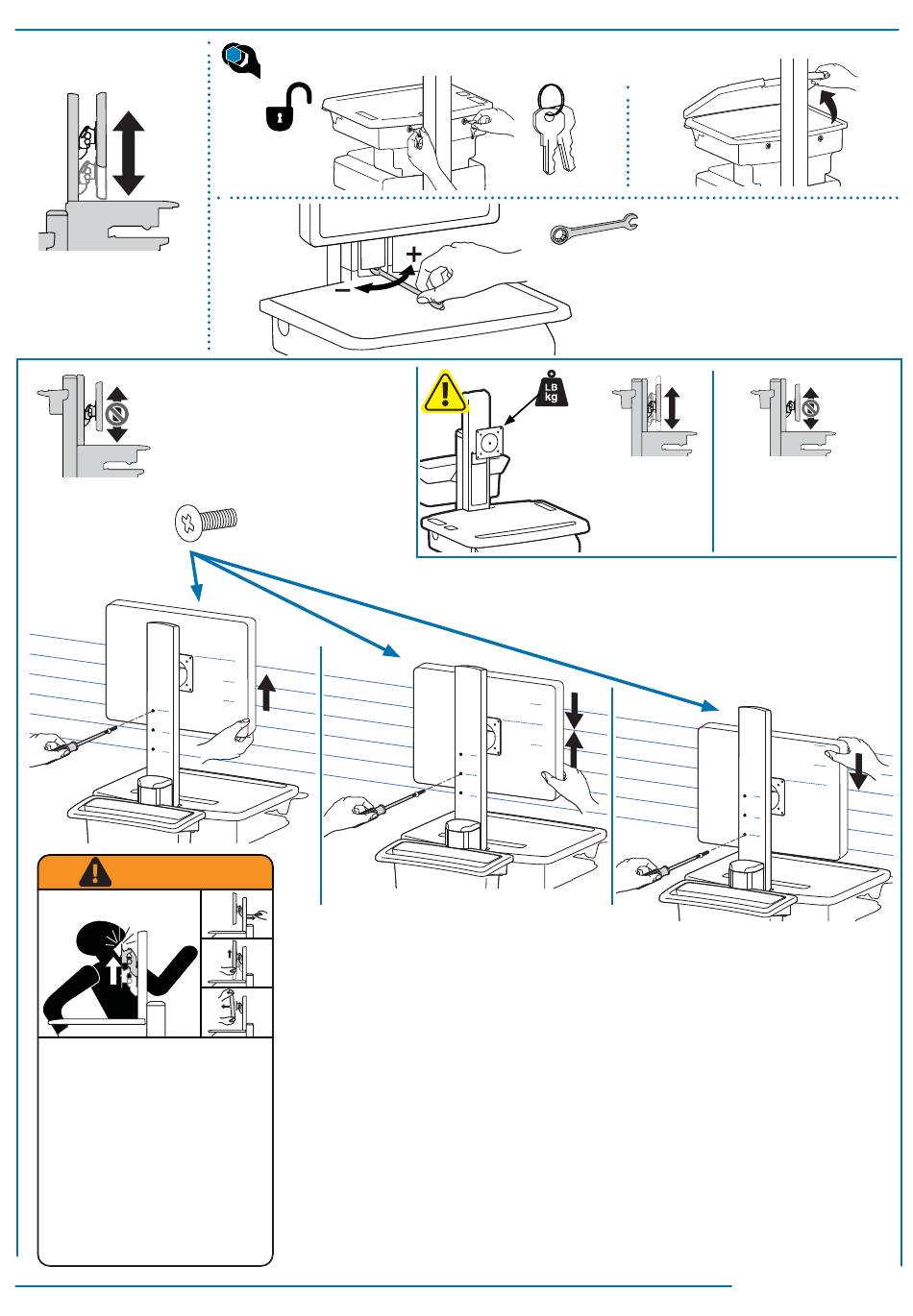 +
−
LB
kg