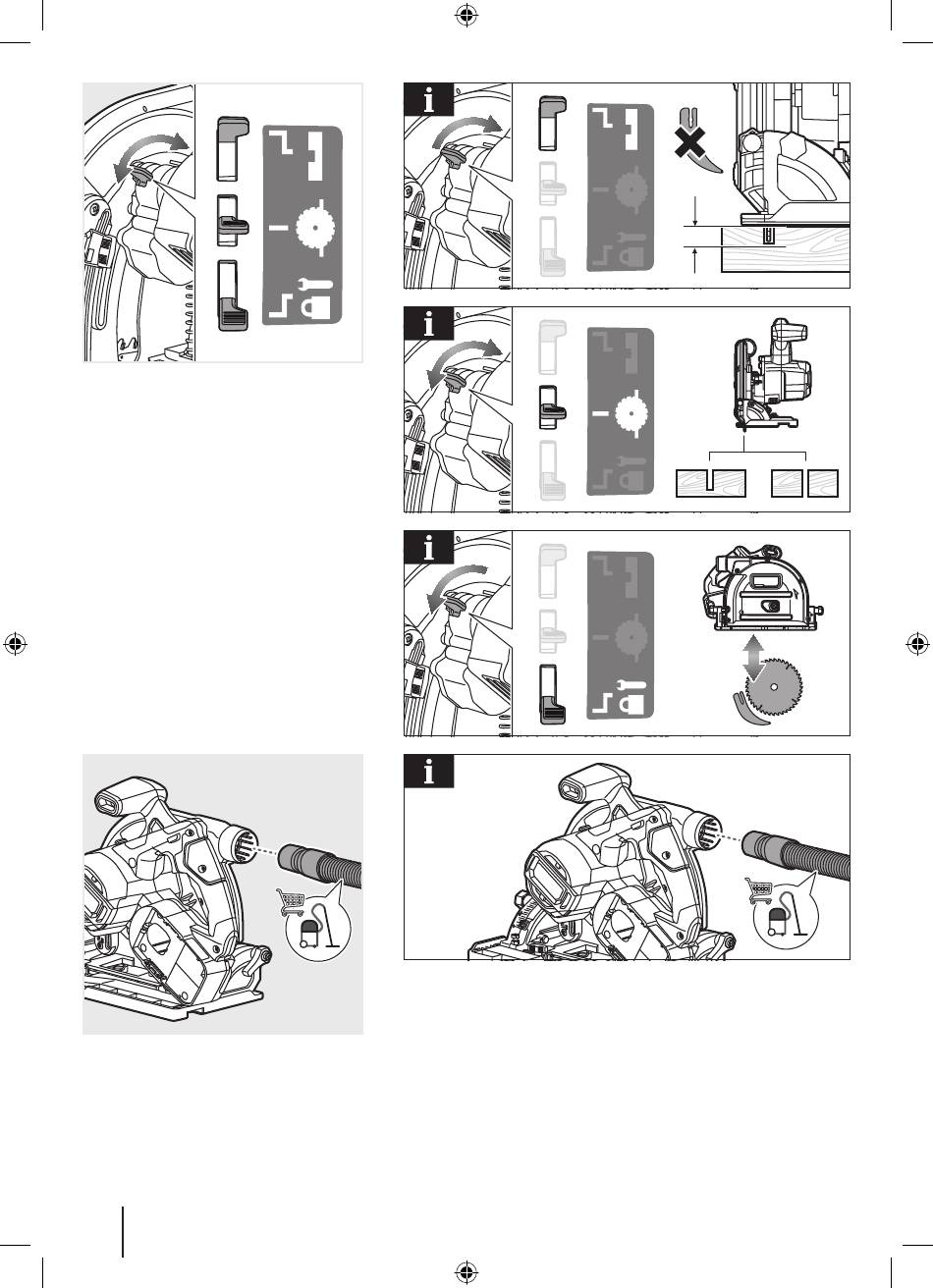 i

i

i

i