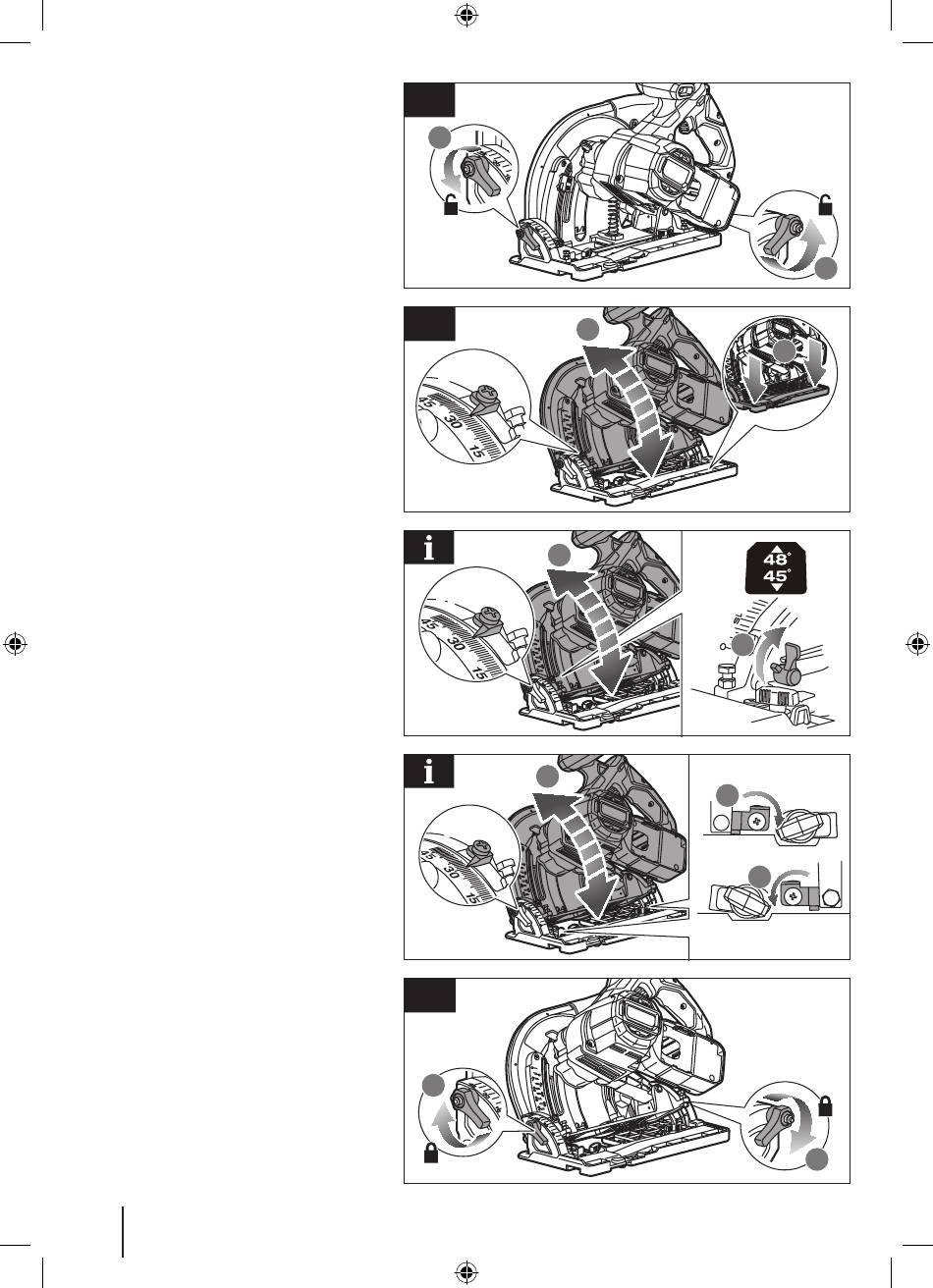 45
30
15

i
45
30
15
48°
45°

i
45
30
15