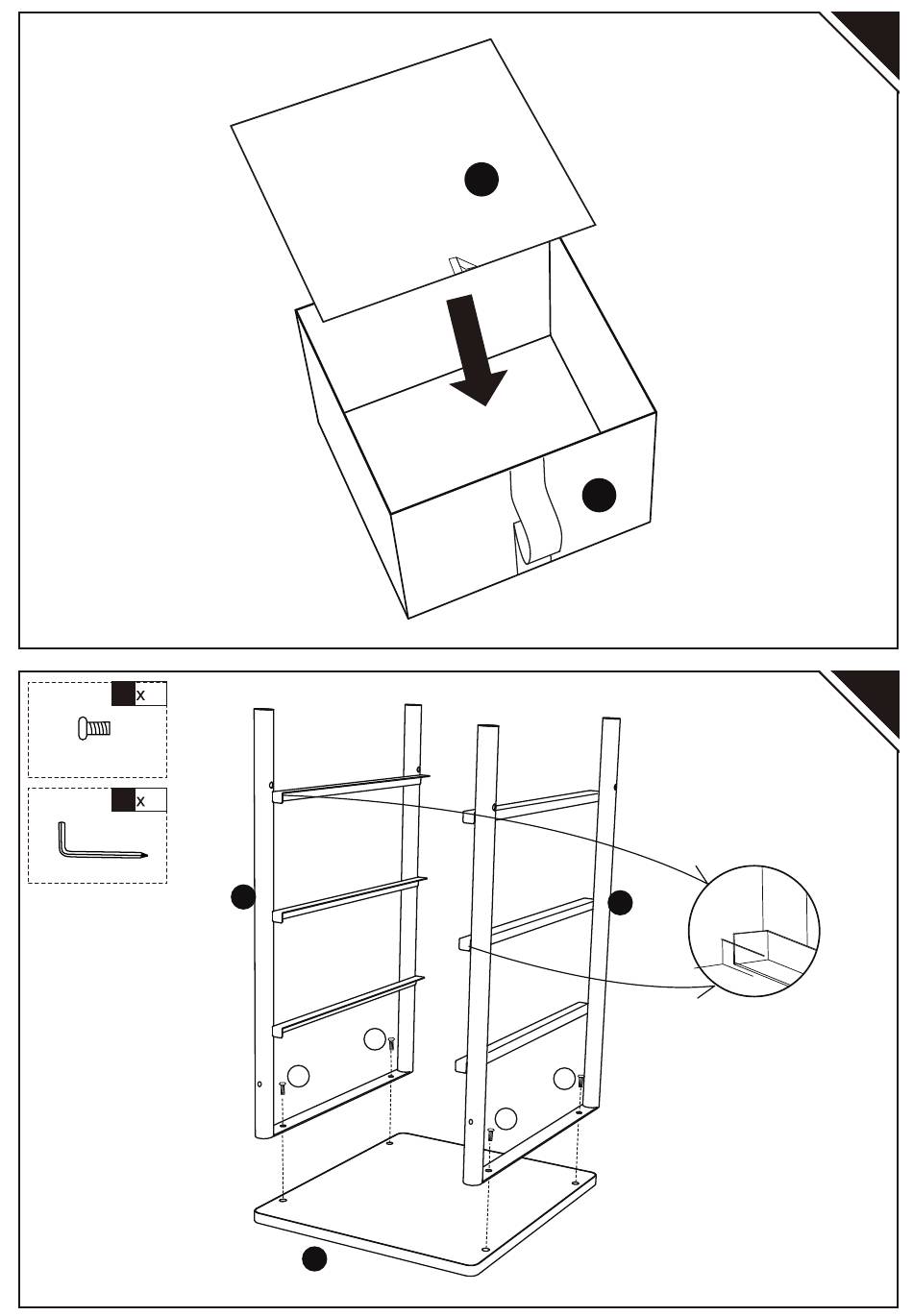 x

x