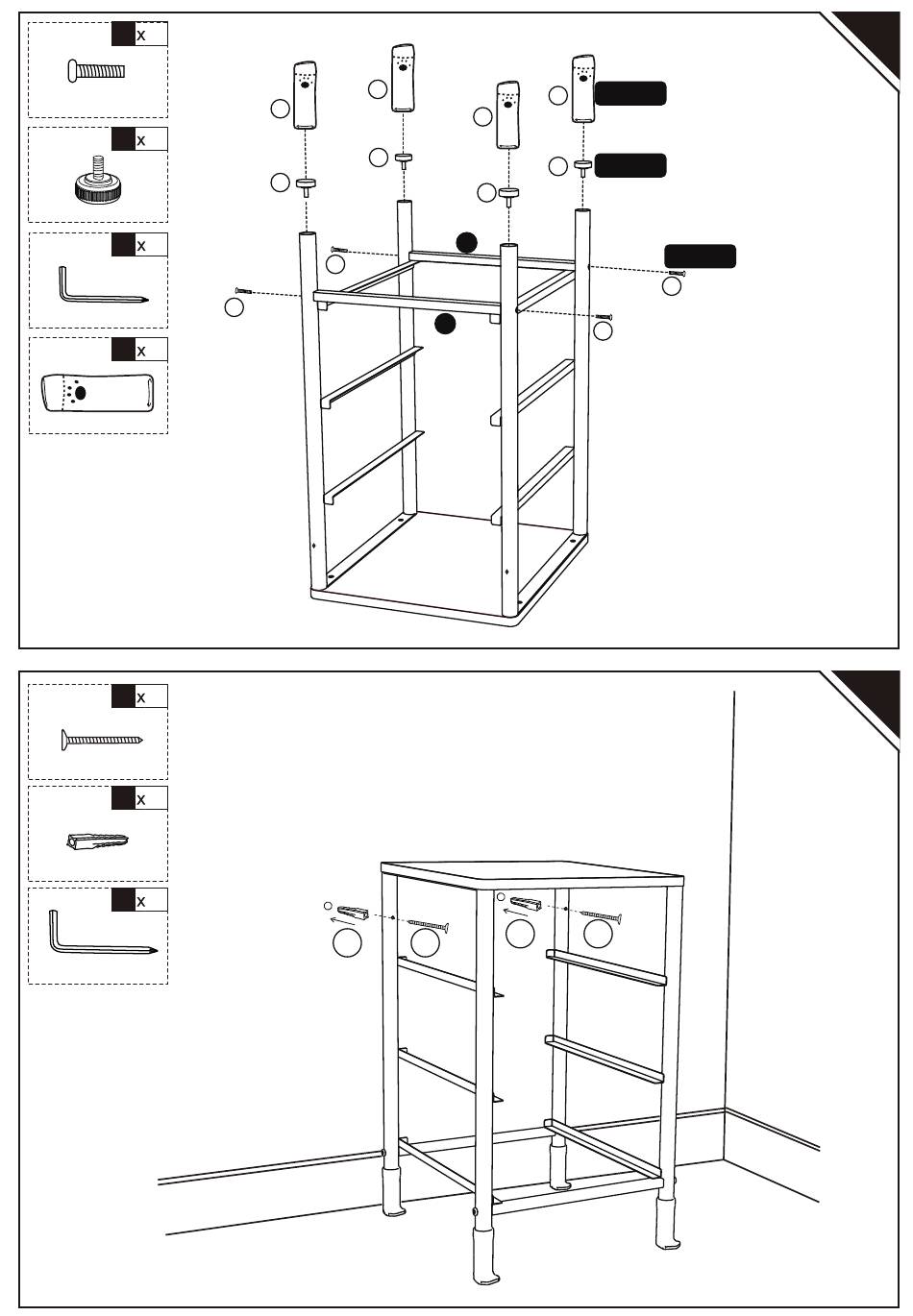 x

x

x

x

x

x

x