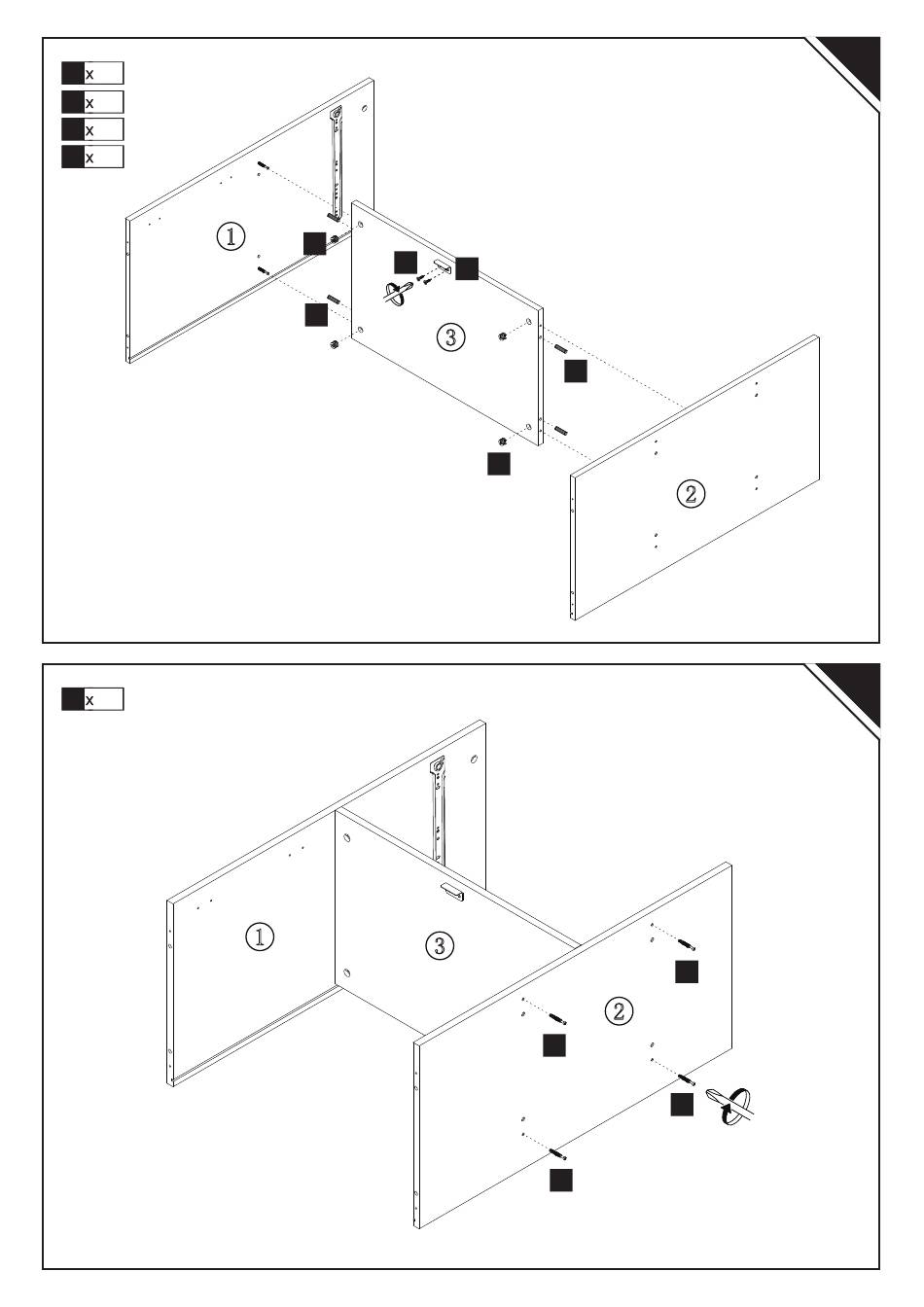 x
x
x
x

①
③
②

x

①
③
②