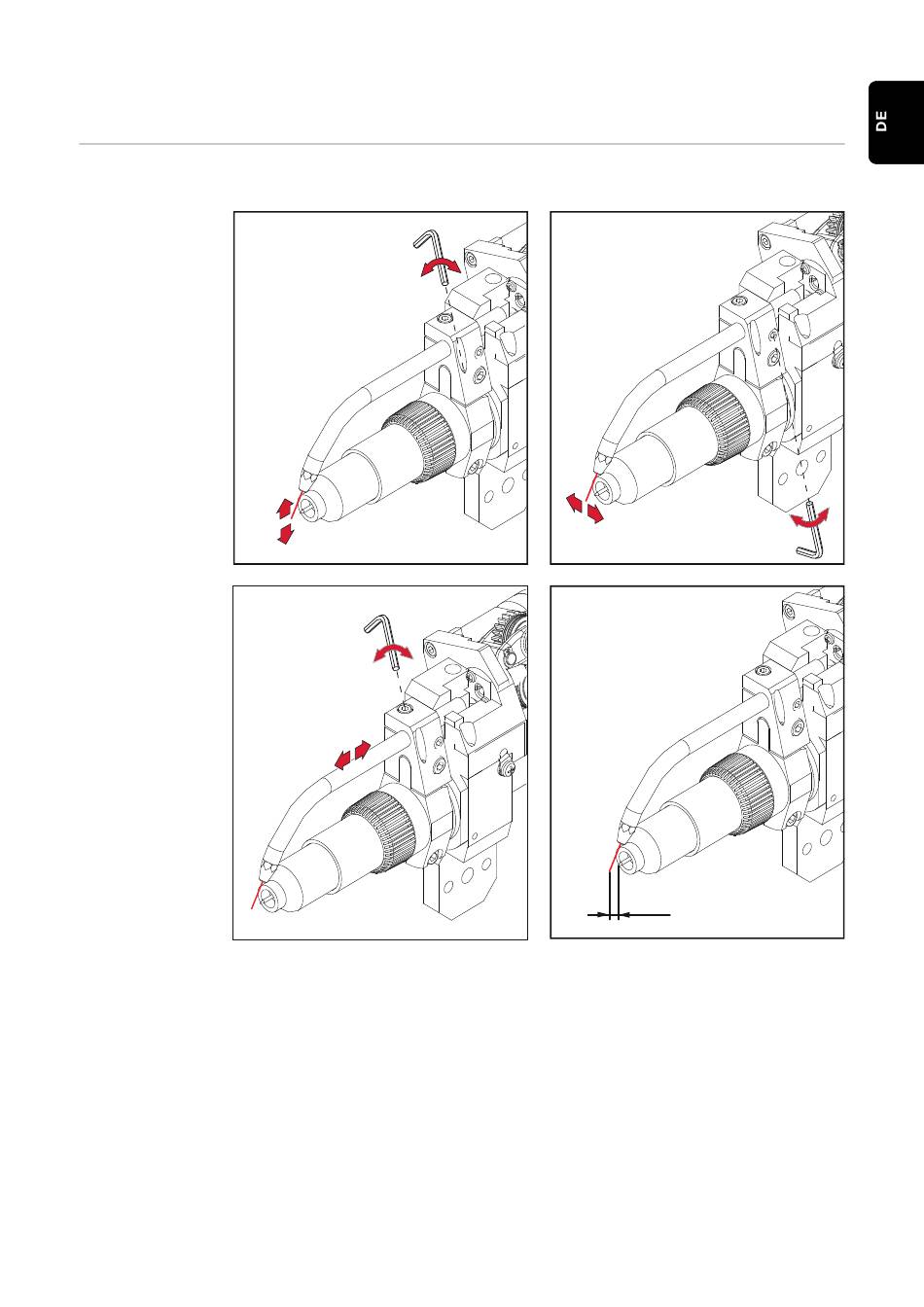 DE