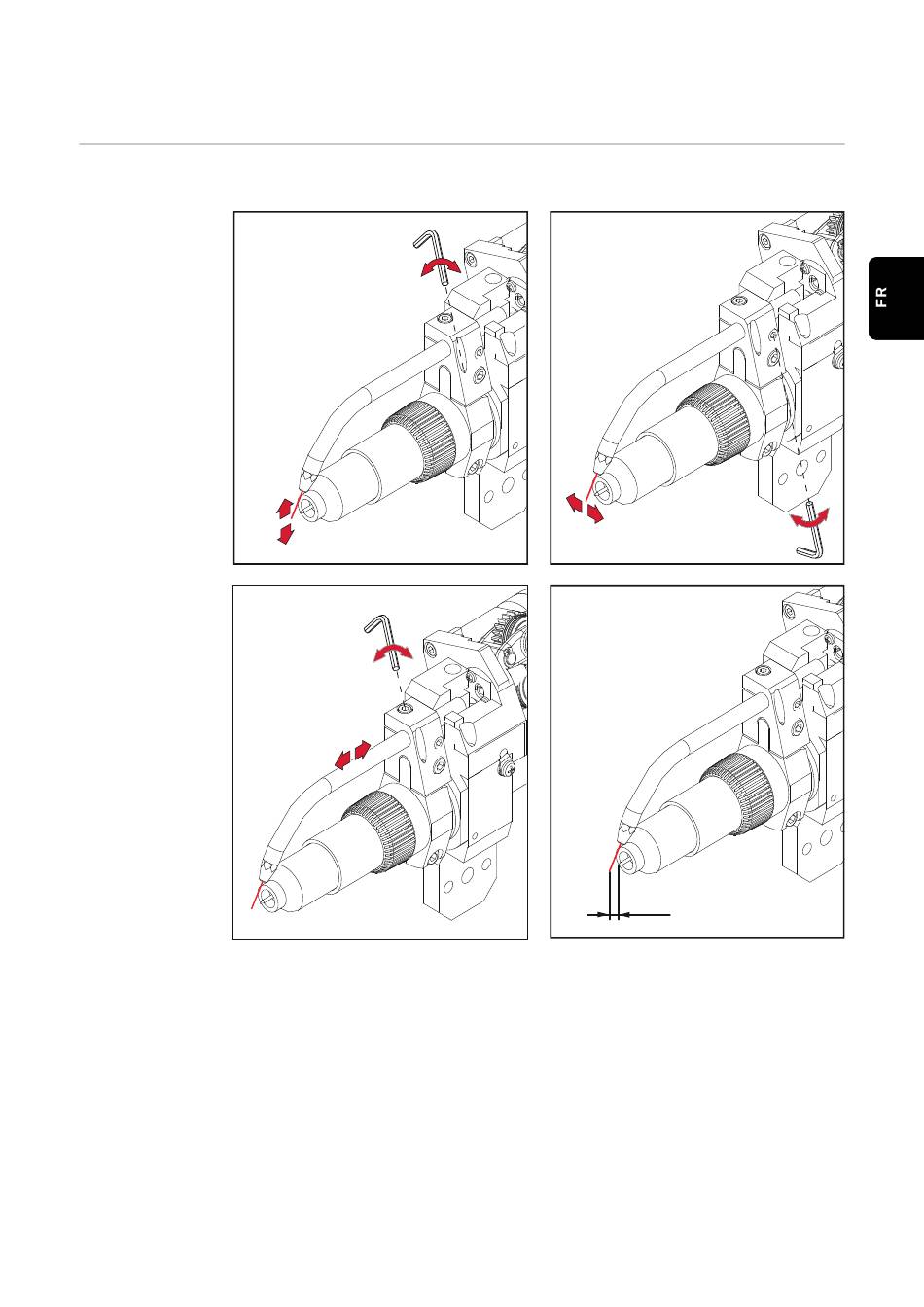 FR