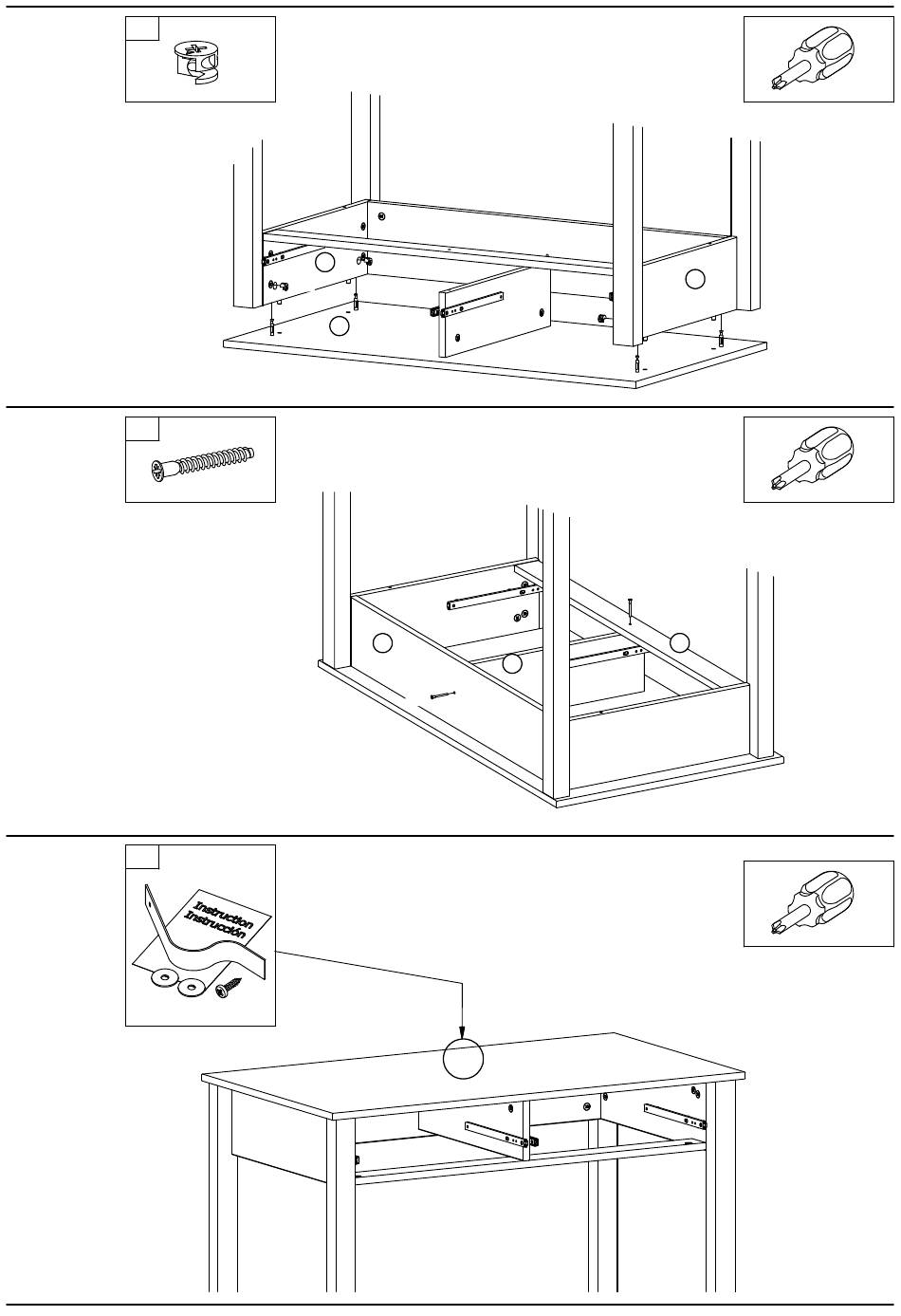 Instruction
Instrucción