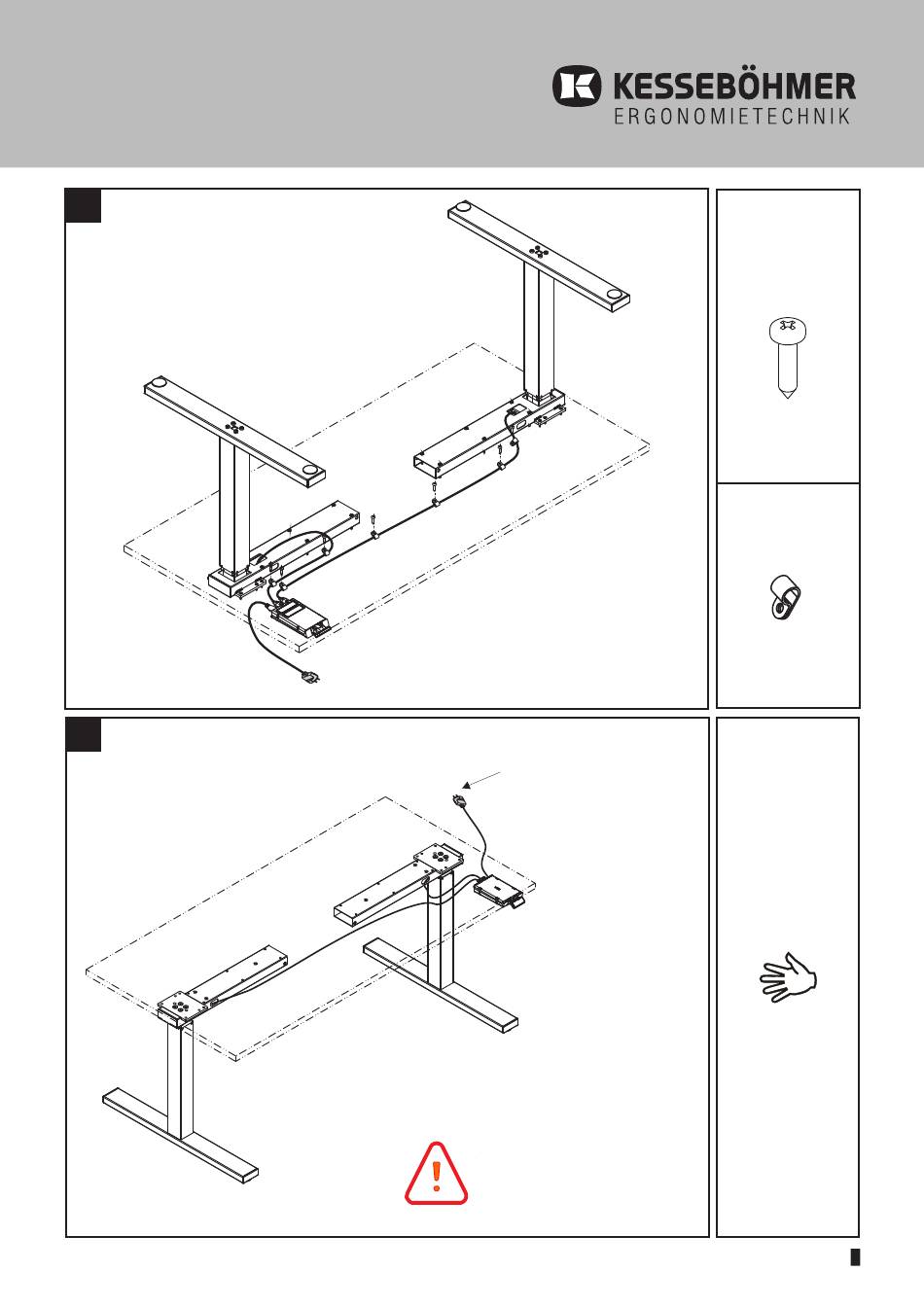 KESSEBÖHMER
ERGONOMIETECHNIK