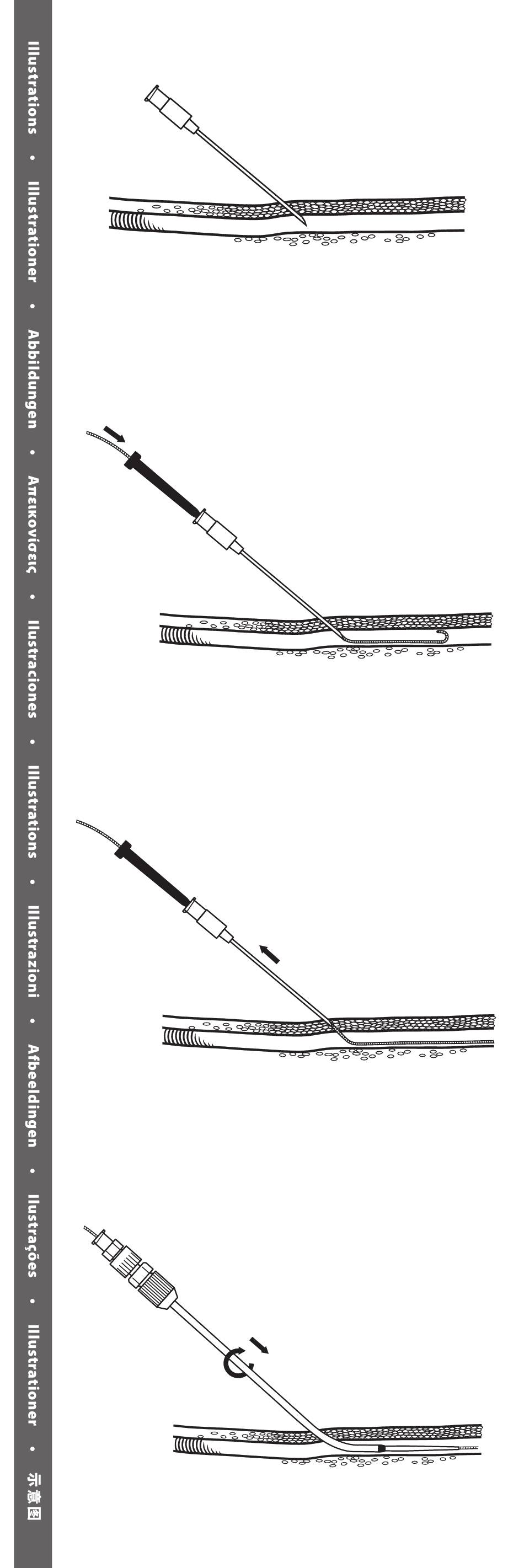 Illustrations • Illustrationer • Abbildungen • Απεικονίσεις • Ilustraciones • Illustrations • Illustrazioni • Afbeeldingen • Ilustrações • Illustrationer • 示意图