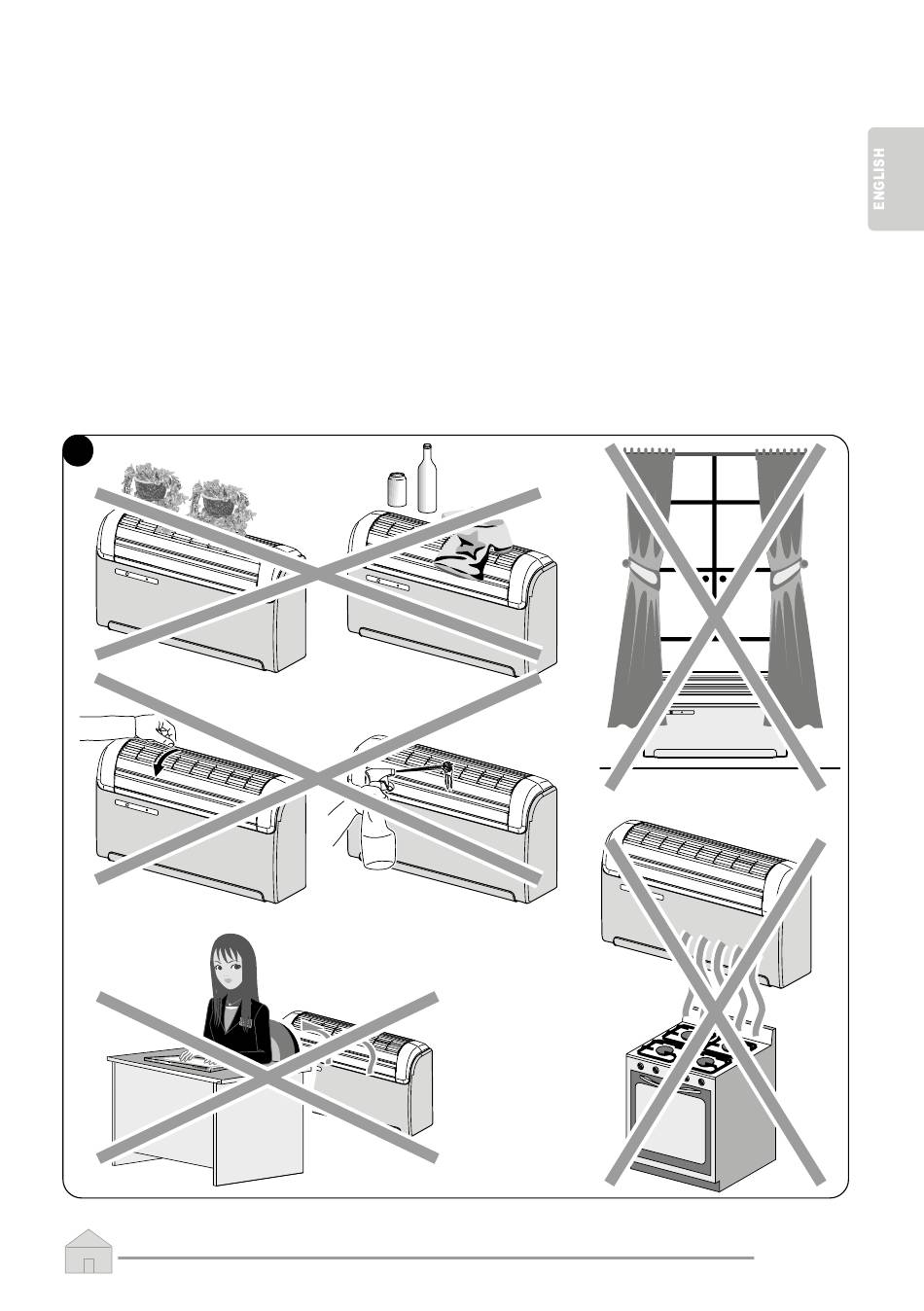 ENGLISH