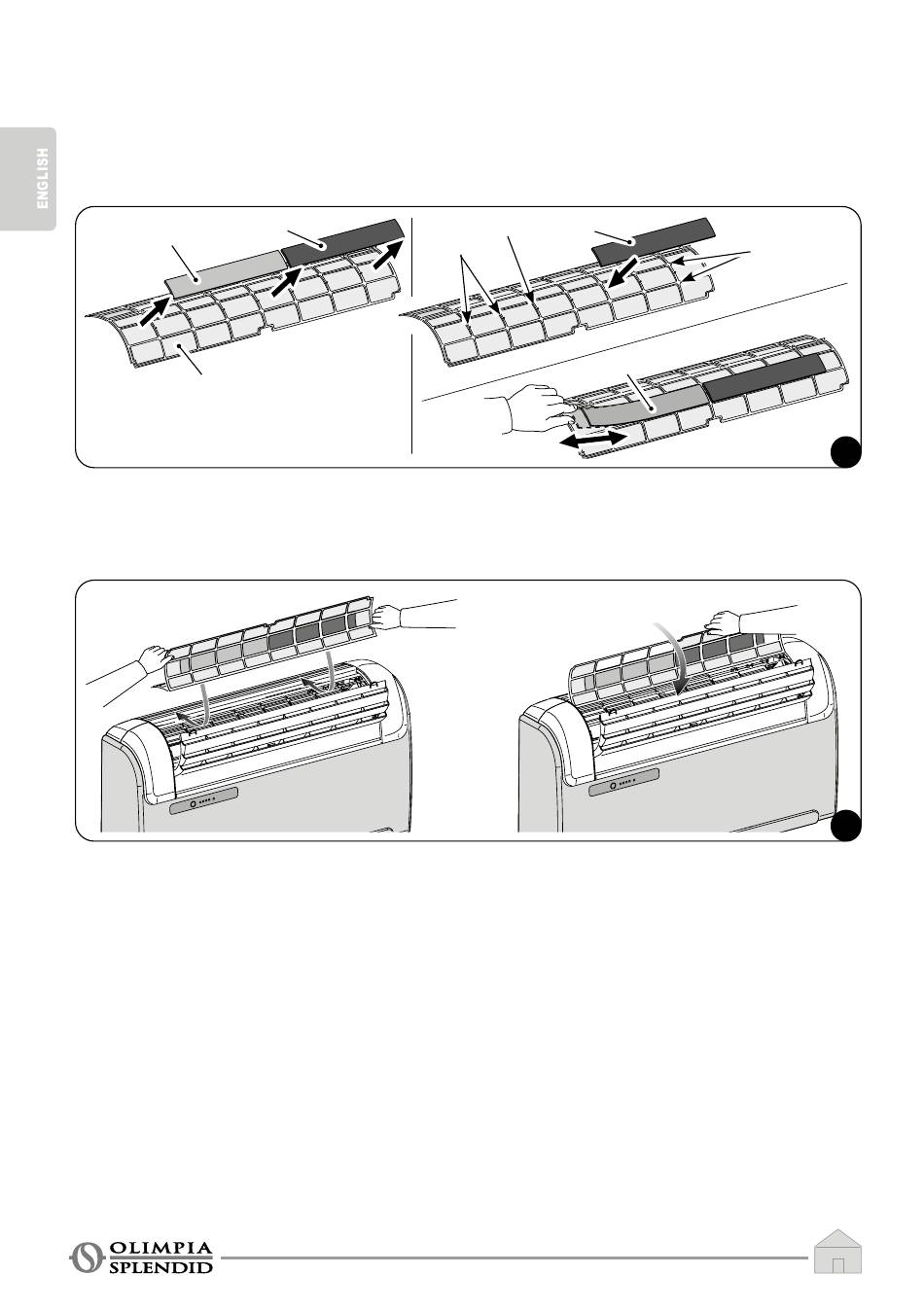 ENGLISH

OLIMPIA SPLENDID