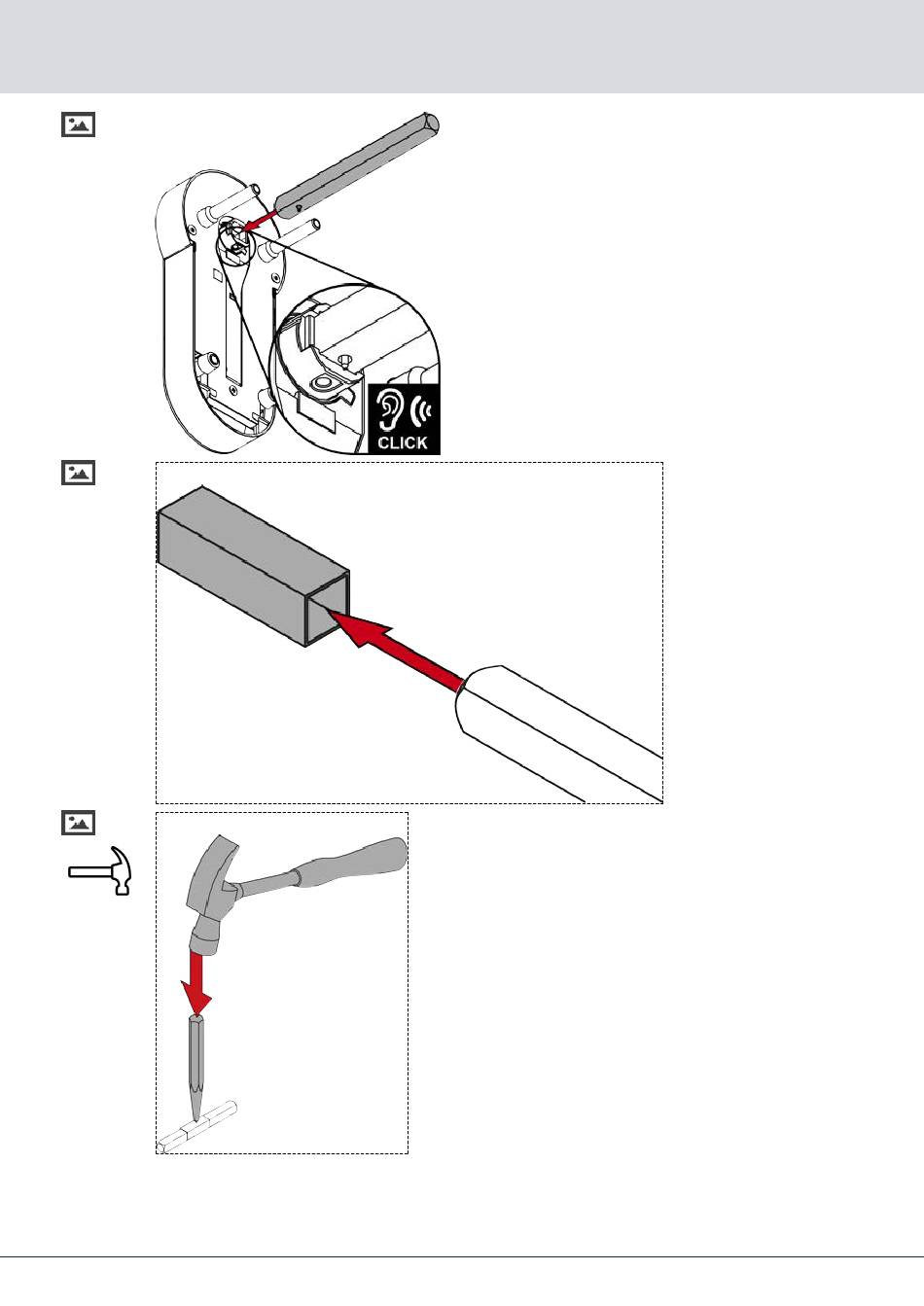 CLICK