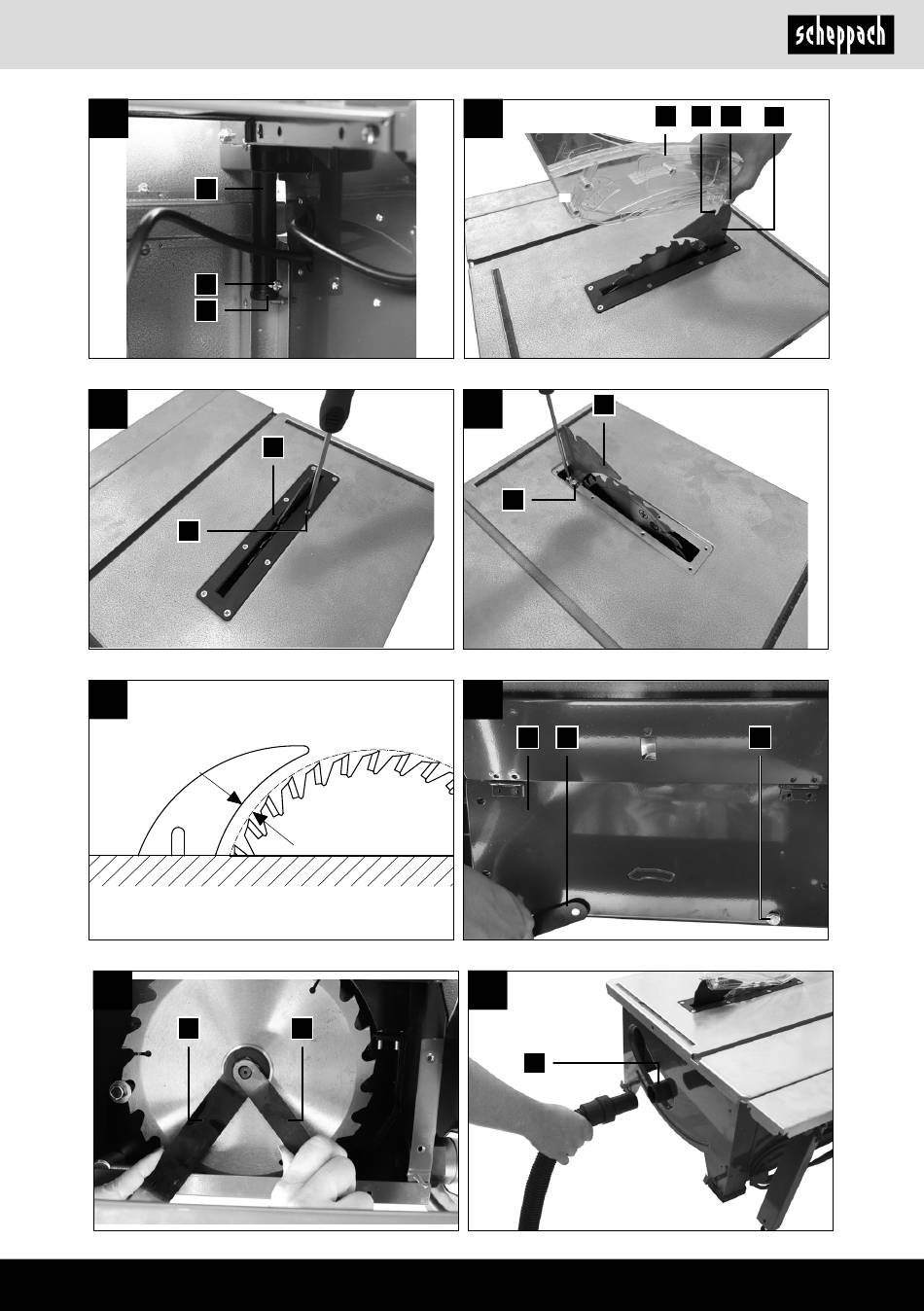 scheppach