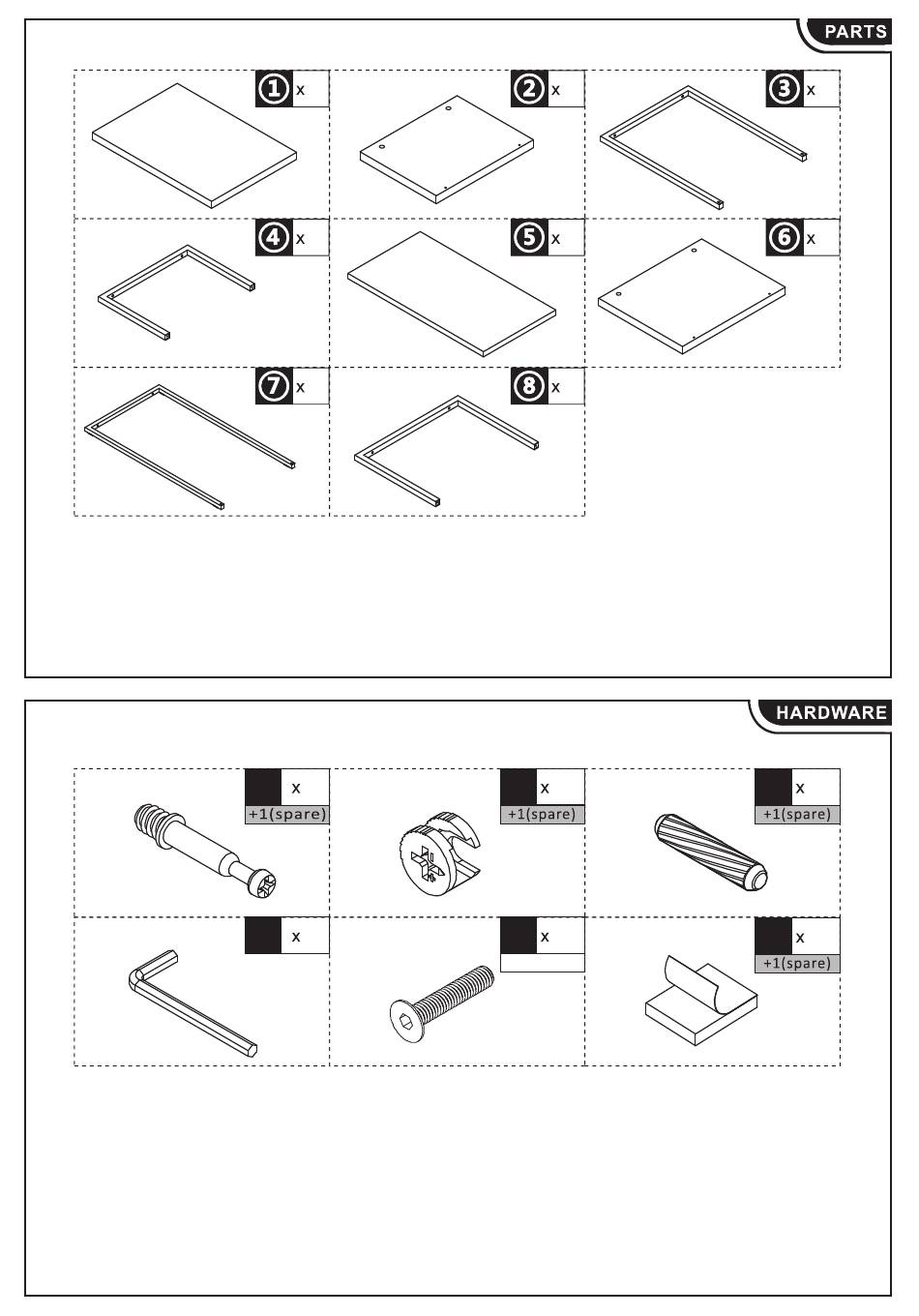 PARTS

1 x
2 x
3 x
4 x
5 x
6 x
7 x
8 x

HARDWARE

x
+1(spare)

x
+1(spare)

x
+1(spare)

x

x

x
+1(spare)