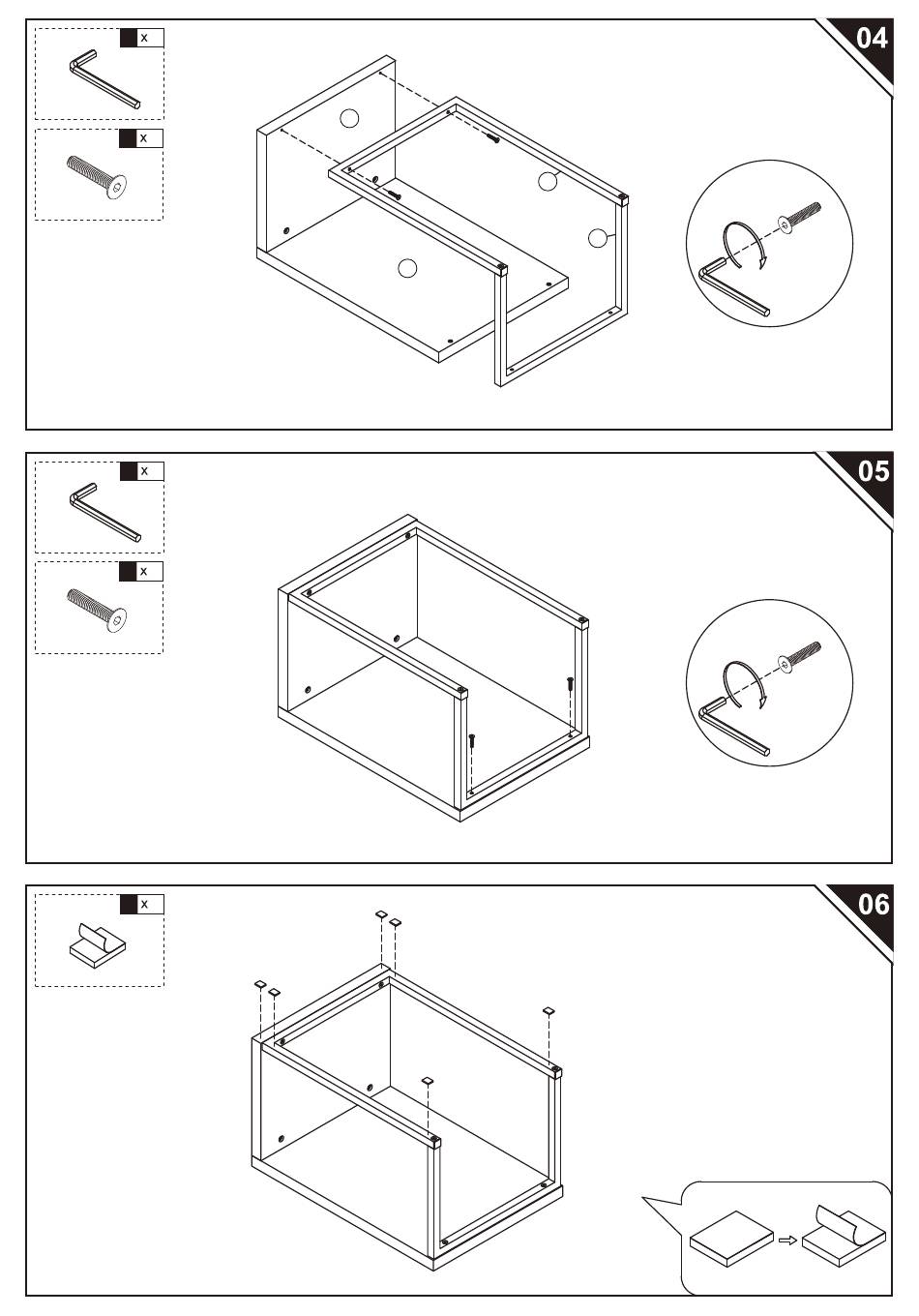 x

x

04

x

x

05

x

06