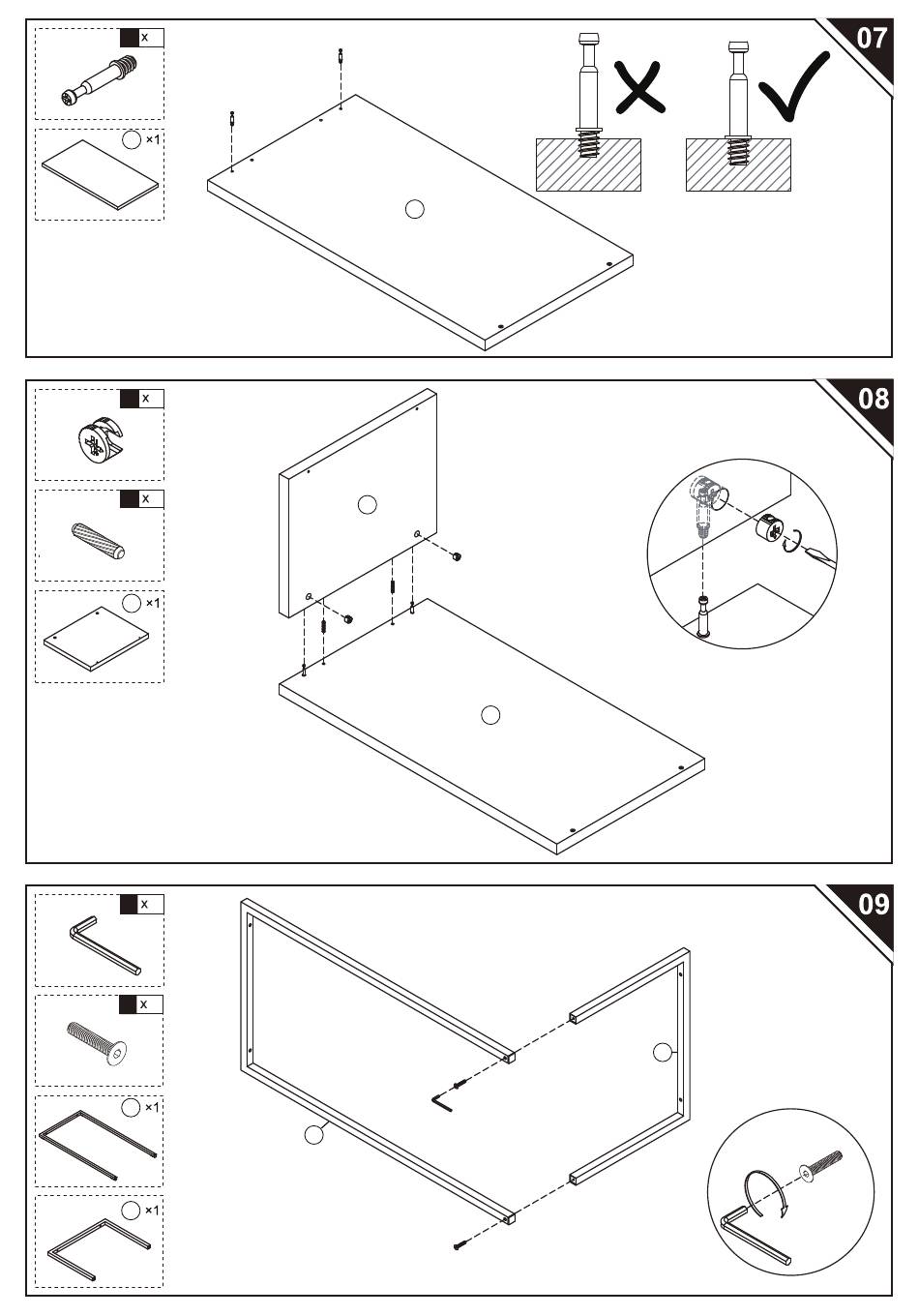 07

x

×1

08

x

x

×1

09

x

x

×1

×1