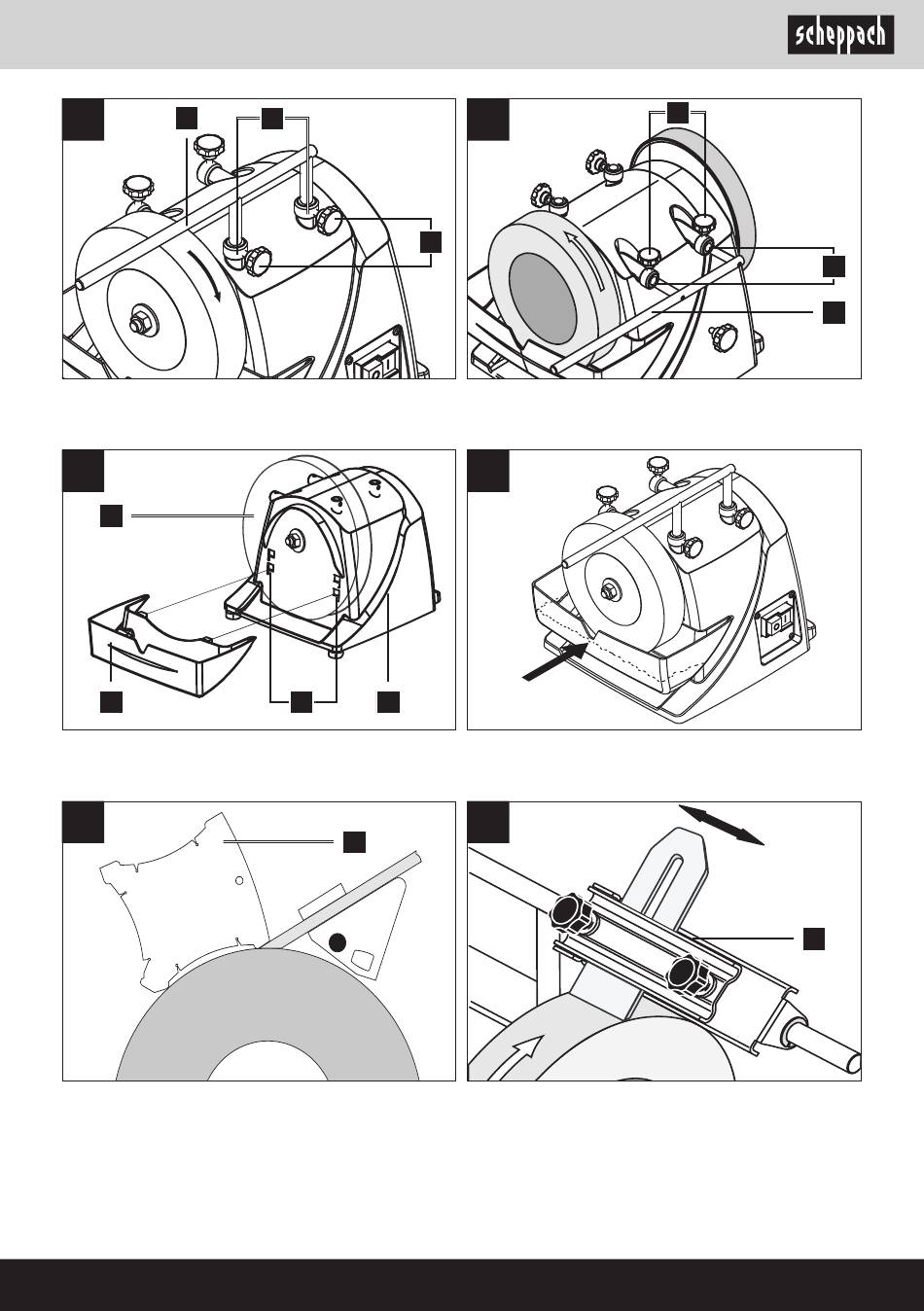 scheppach