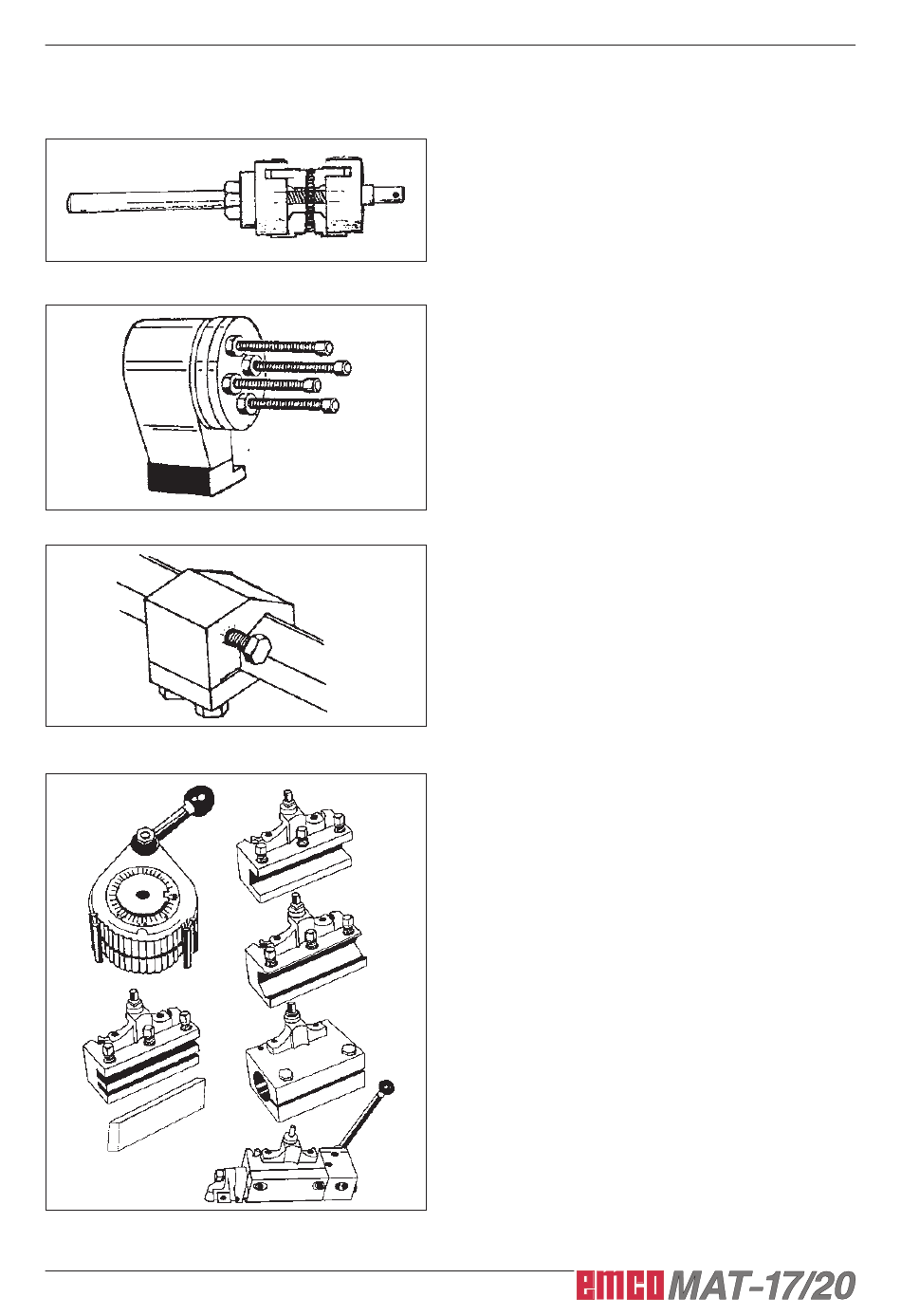 emco MAT-17/20