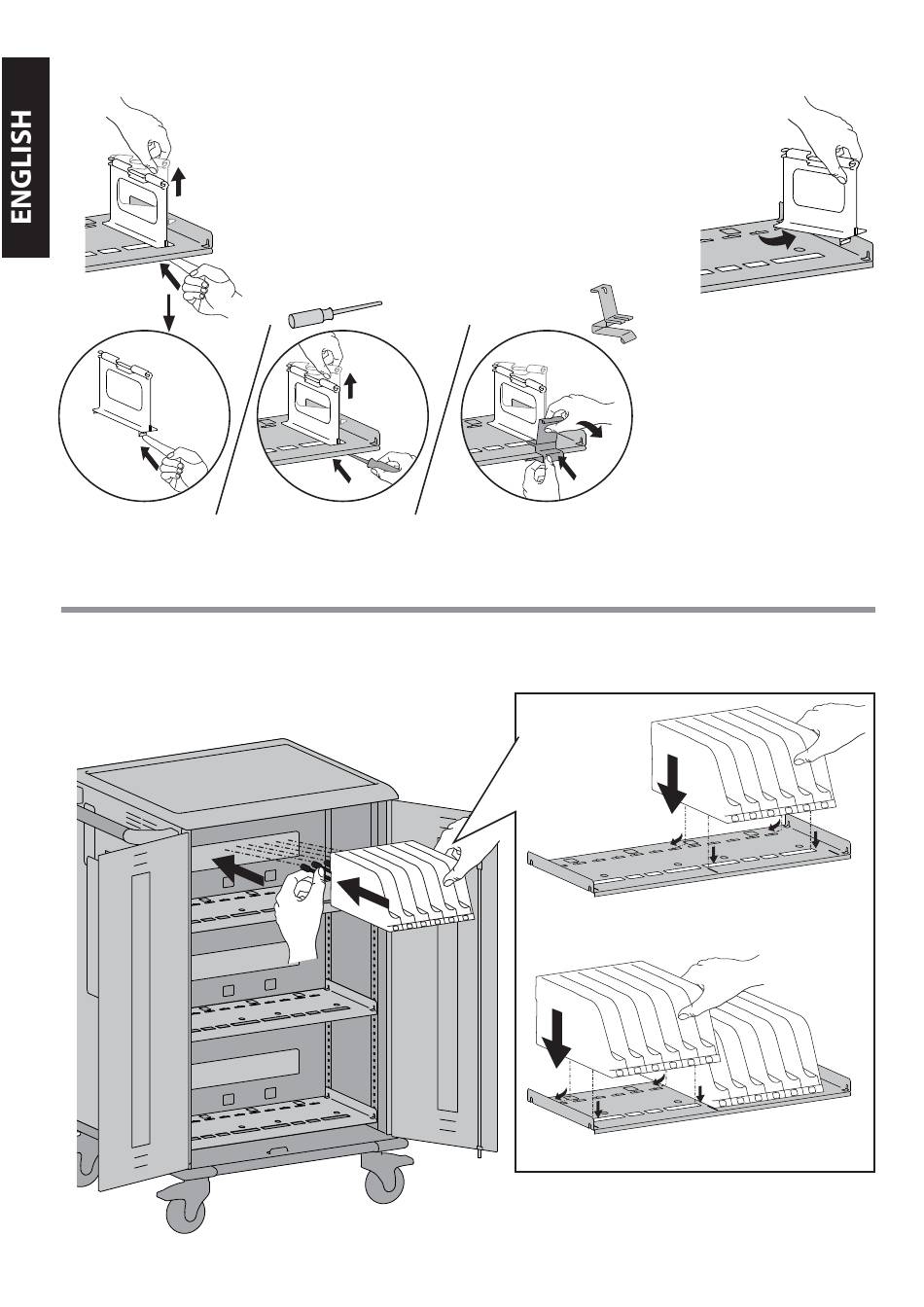 ENGLISH