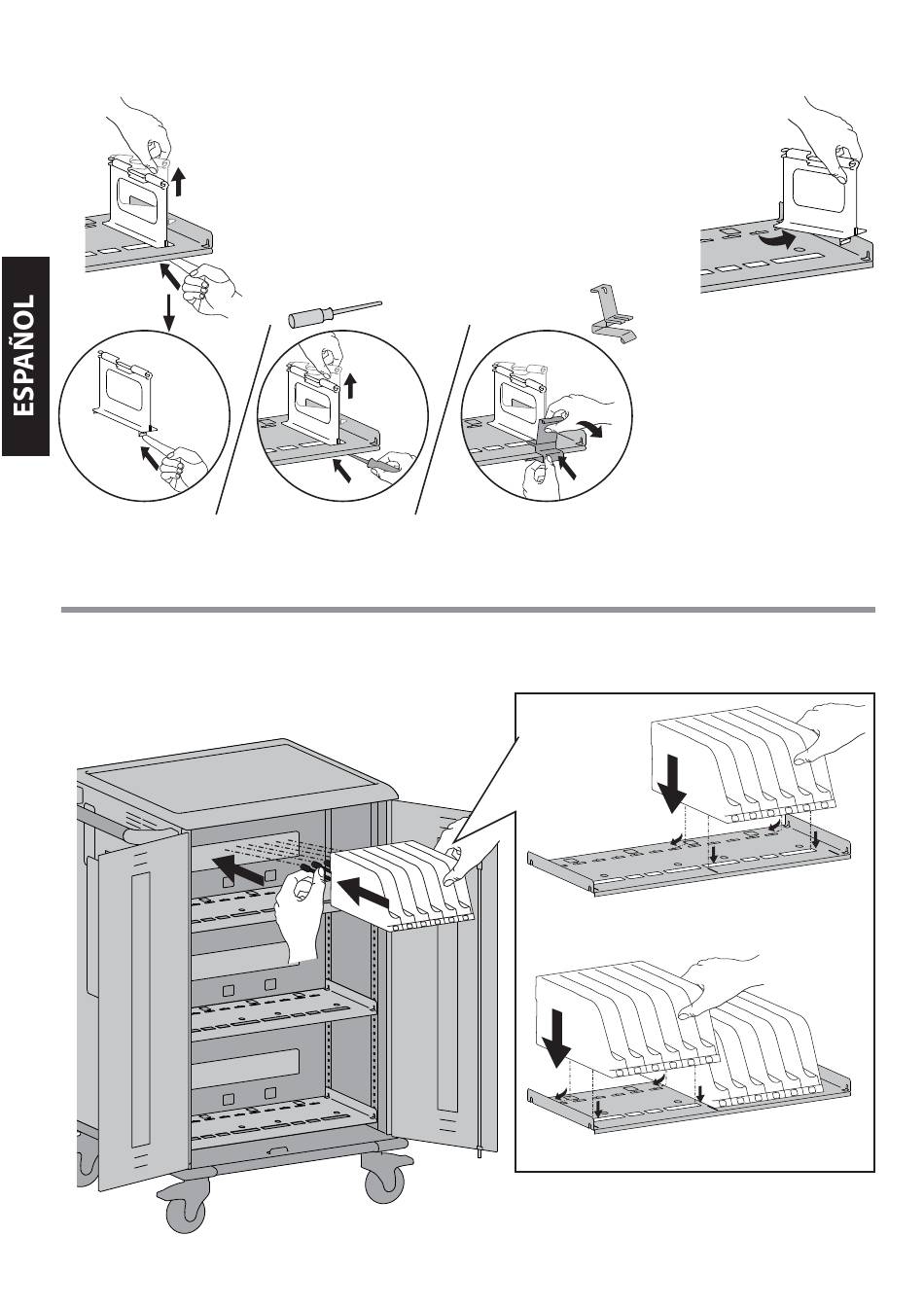 ESPAÑOL