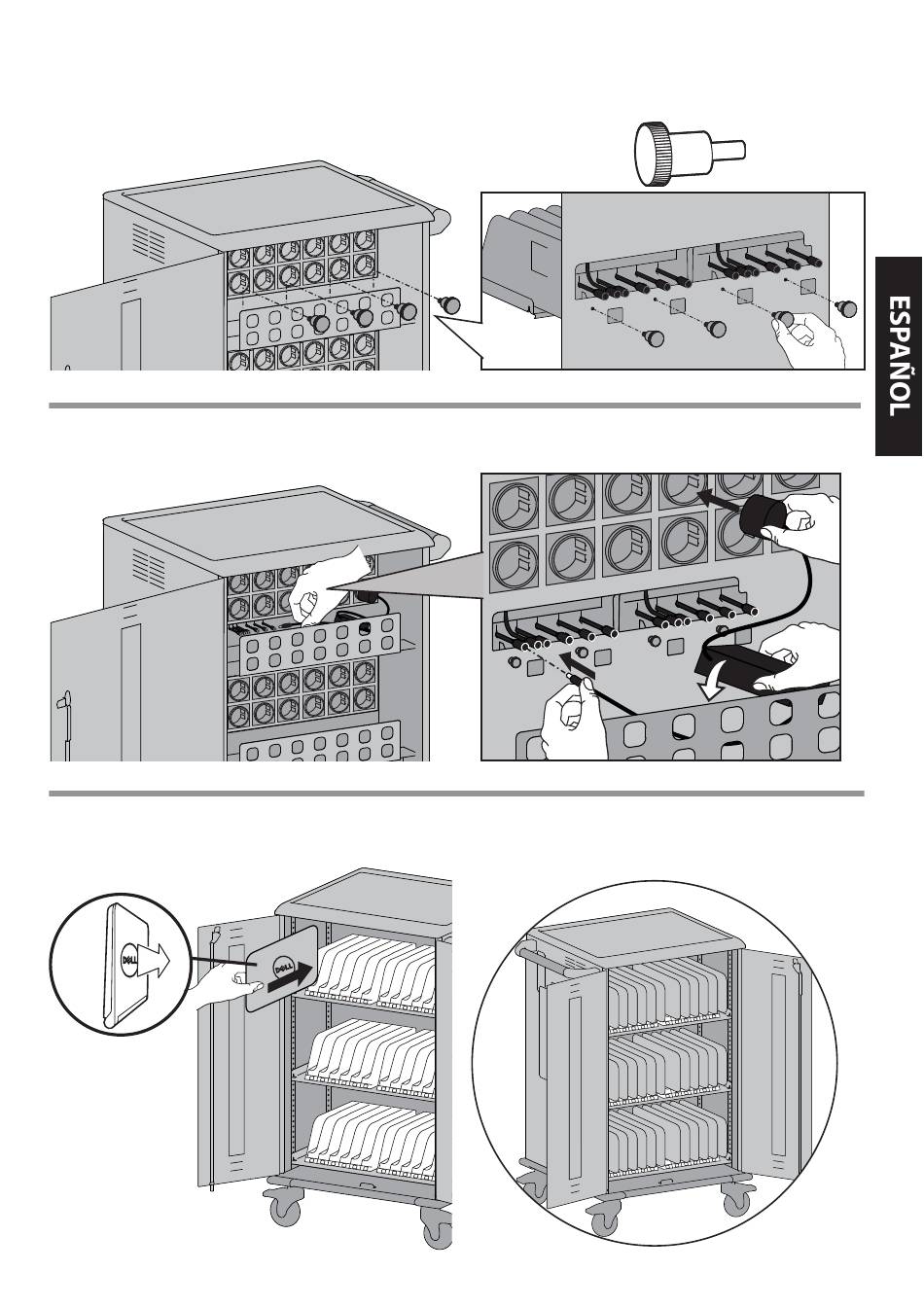 ESPAÑOL

DELL

DELL