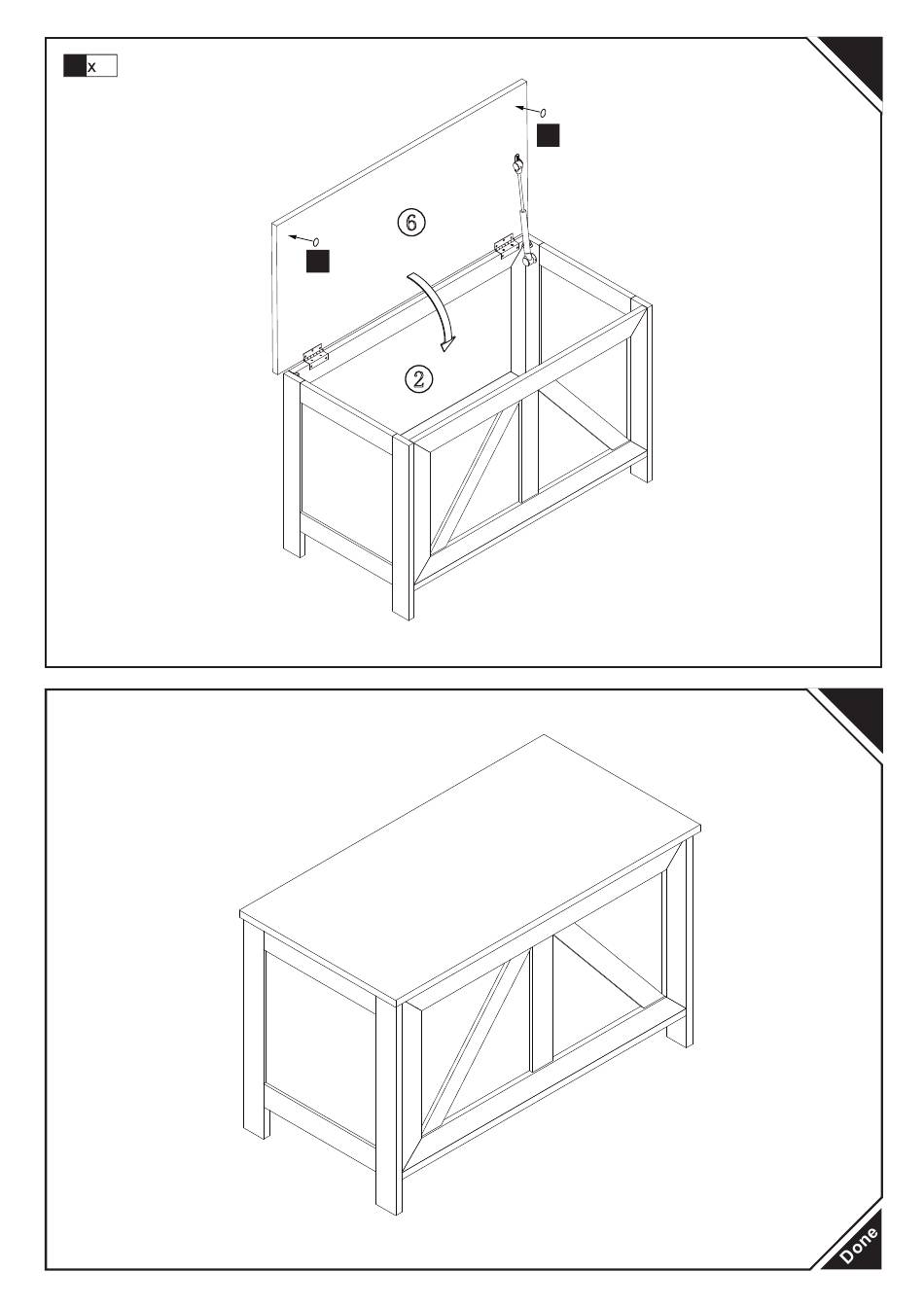 x

⑥

②

Done