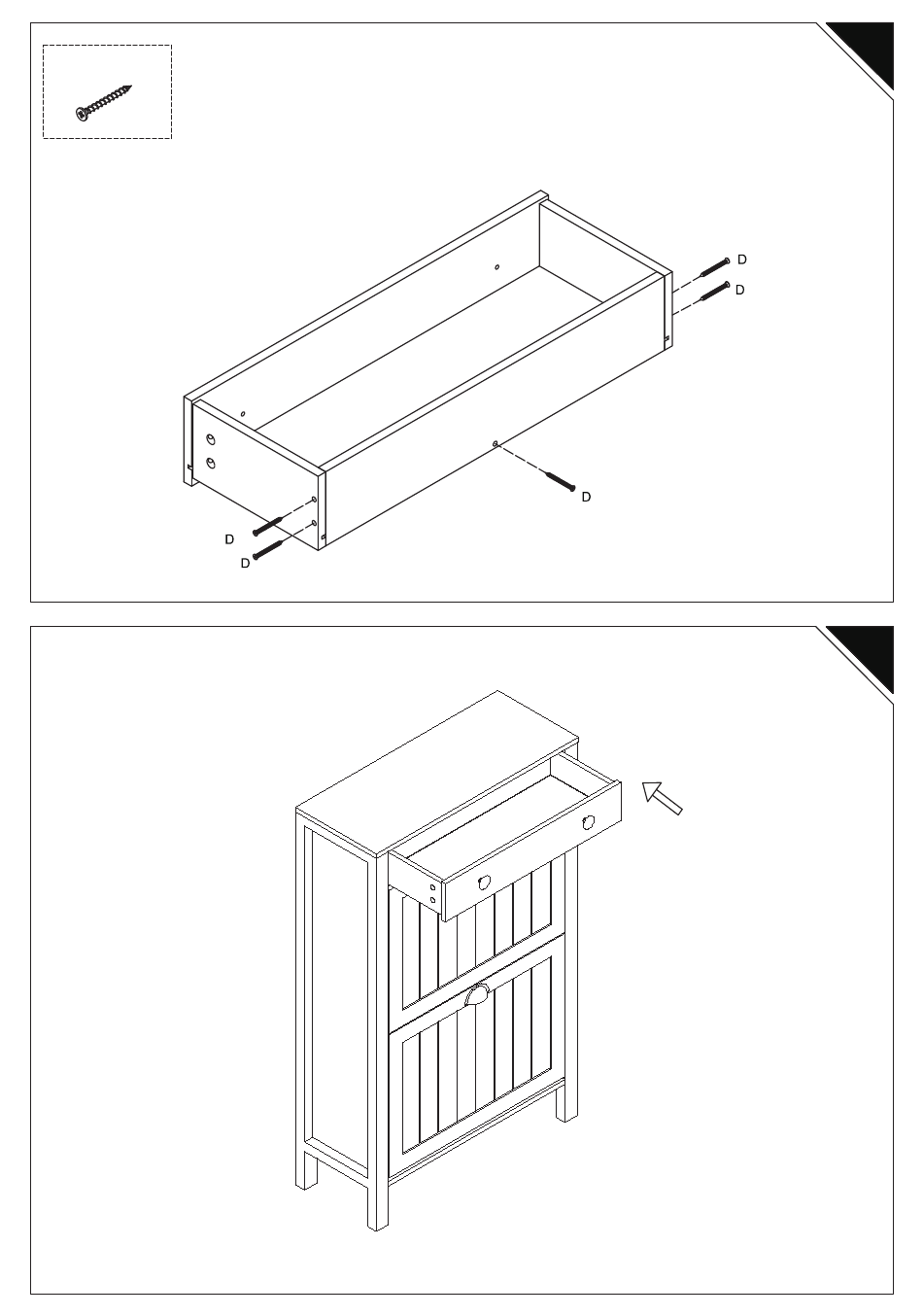 D
D
D
D
D