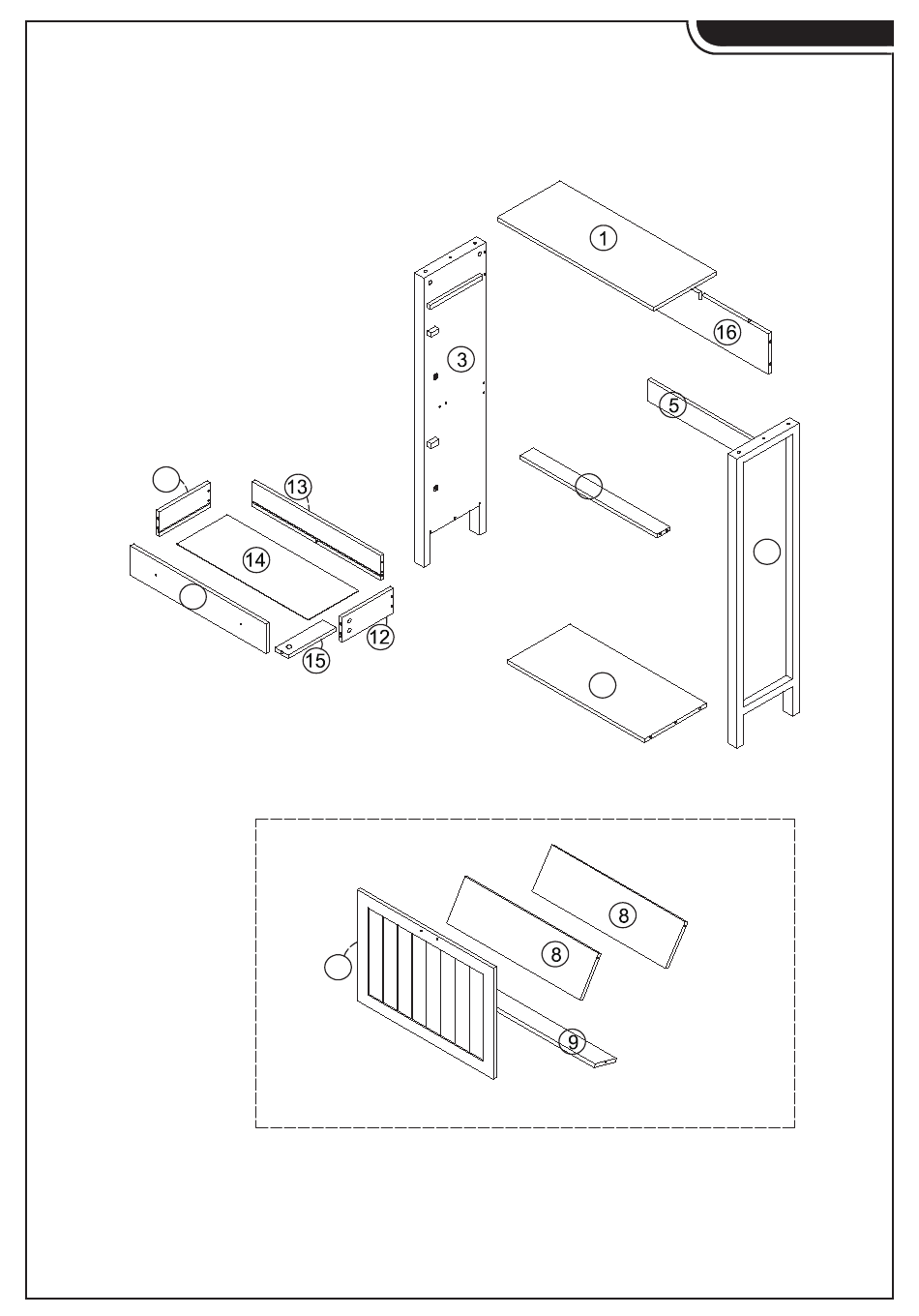 1

16

3

5

13

14

12

15

8

8

9