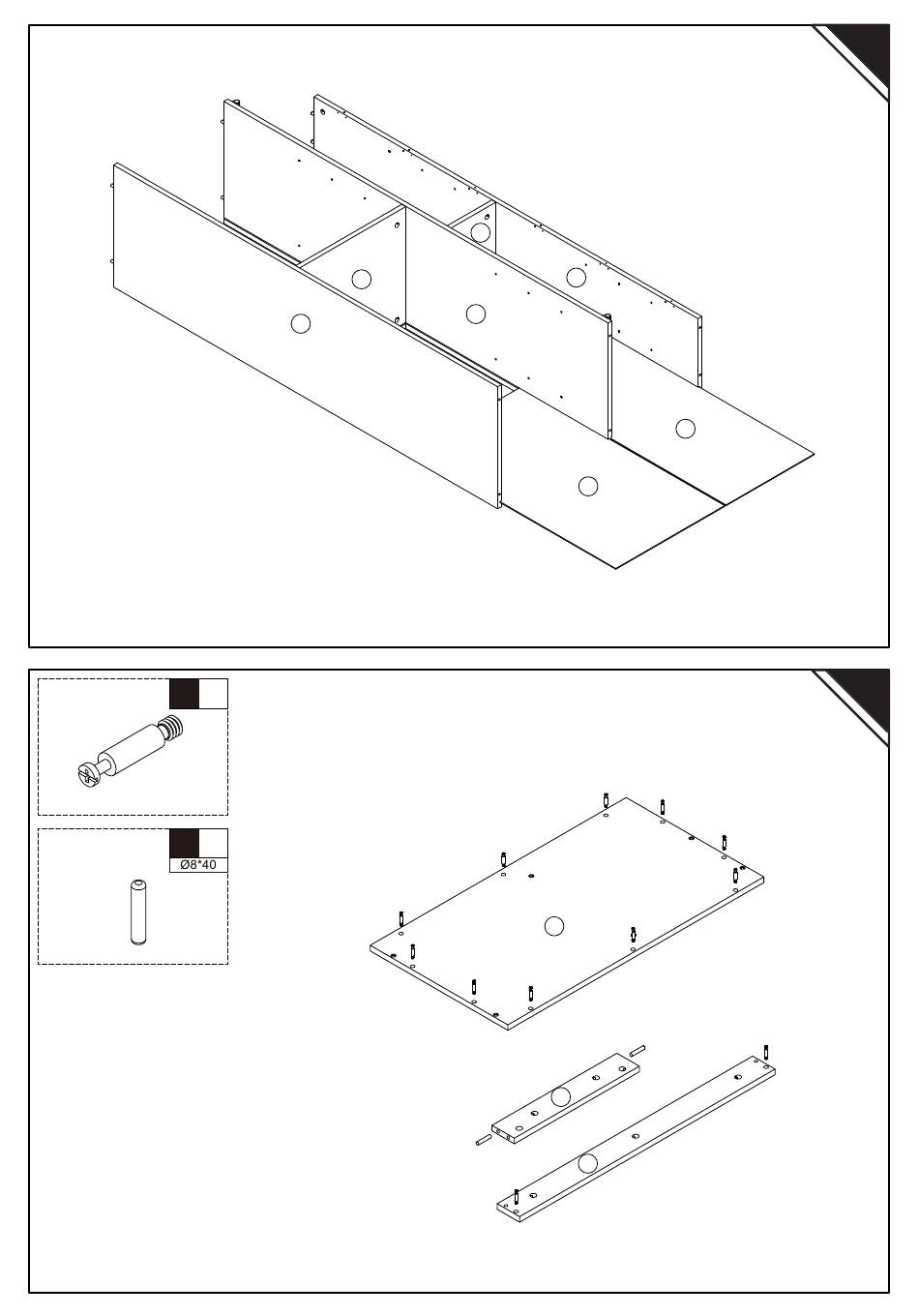 Ø8*40