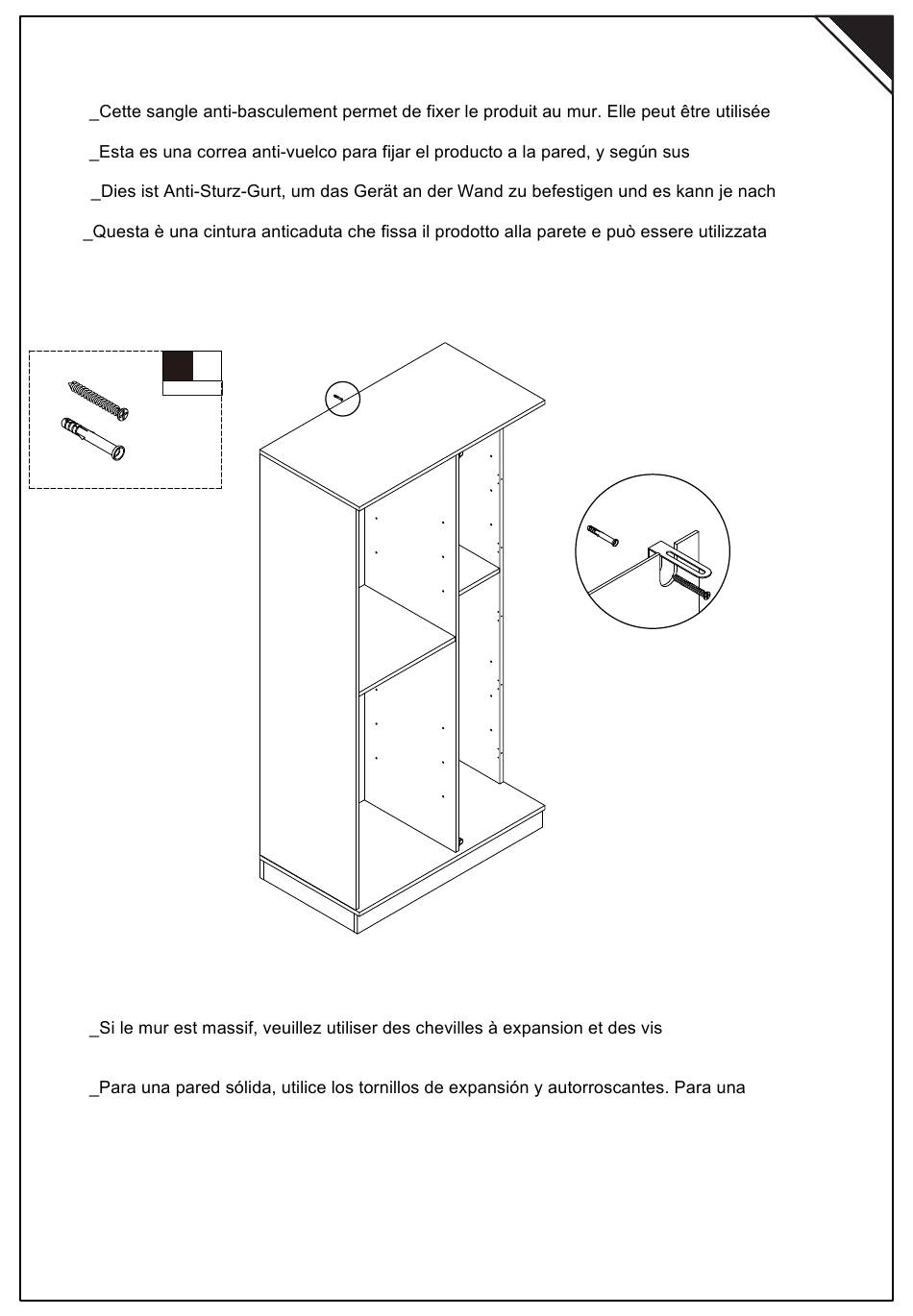 _Cette sangle anti-basculement permet de fixer le produit au mur. Elle peut être utilisée

_Esta es una correa anti-vuelco para fijar el producto a la pared, y según sus

_Dies ist Anti-Sturz-Gurt, um das Gerät an der Wand zu befestigen und es kann je nach

_Questa è una cintura anticaduta che fissa il prodotto alla parete e può essere utilizzata

_Si le mur est massif, veuillez utiliser des chevilles à expansion et des vis

_Para una pared sólida, utilice los tornillos de expansión y autorroscantes. Para una